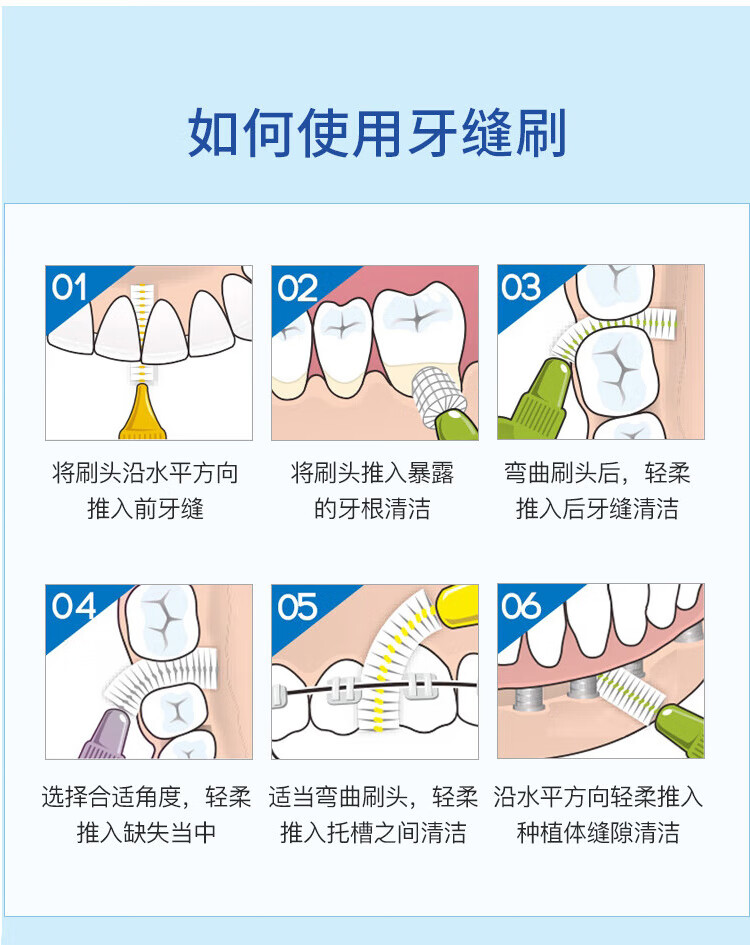 如何使用牙缝刷

01

将刷头沿水平方向推入前牙缝

02

将刷头推入暴露的牙根清洁

03

弯曲刷头后，轻柔推入后牙缝清洁

04

选择合适角度，轻柔推入缺失当中

05

适当弯曲刷头，轻柔推入托槽之间清洁

06

沿水平方向轻柔推入种植体缝隙清洁