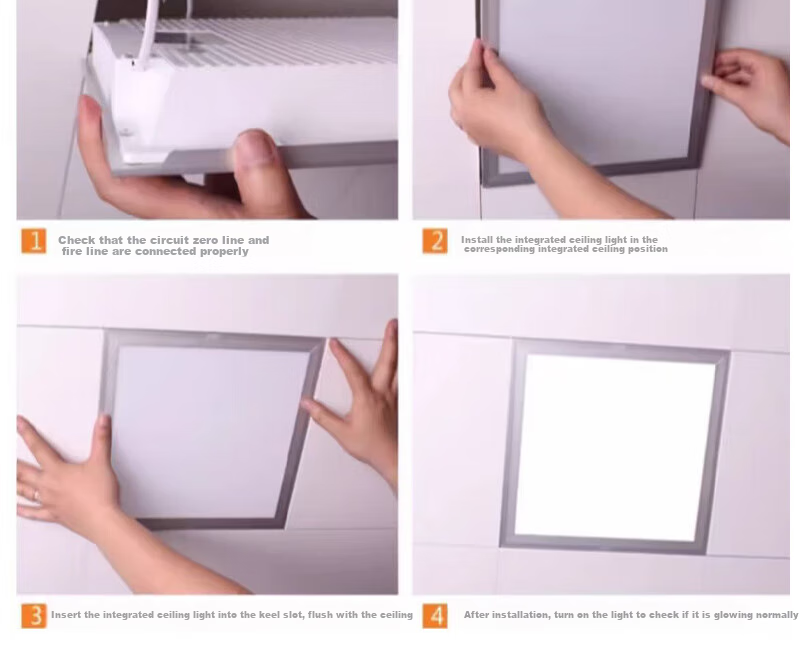 1 Check that the circuit zero line and fire line are connected properly

2 Install the integrated ceiling light in the corresponding integrated ceiling position

3 Insert the integrated ceiling light into the keel slot, flush with the ceiling

4 After installation, turn on the light to check if it is glowing normally