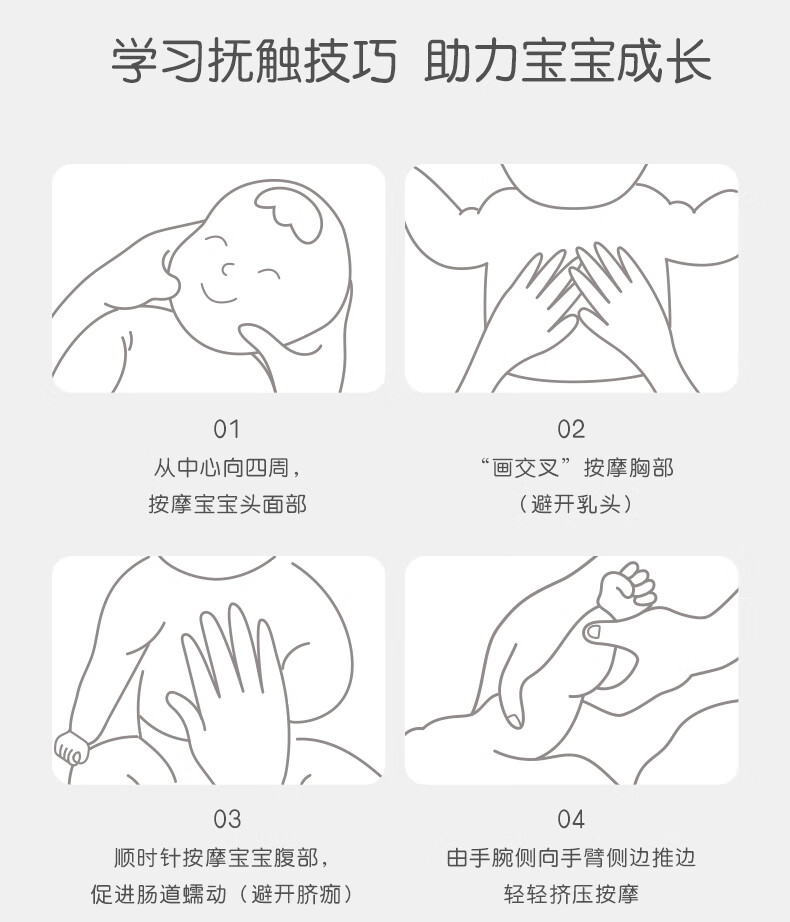 学习抚触技巧 助力宝宝成长

01
从中心向四周，
按摩宝宝头面部

02
“画交叉”按摩胸部
（避开乳头）

03
顺时针按摩宝宝腹部，
促进肠道蠕动（避开脐痂）

04
由手腕侧向手臂侧边推边
轻轻挤压按摩