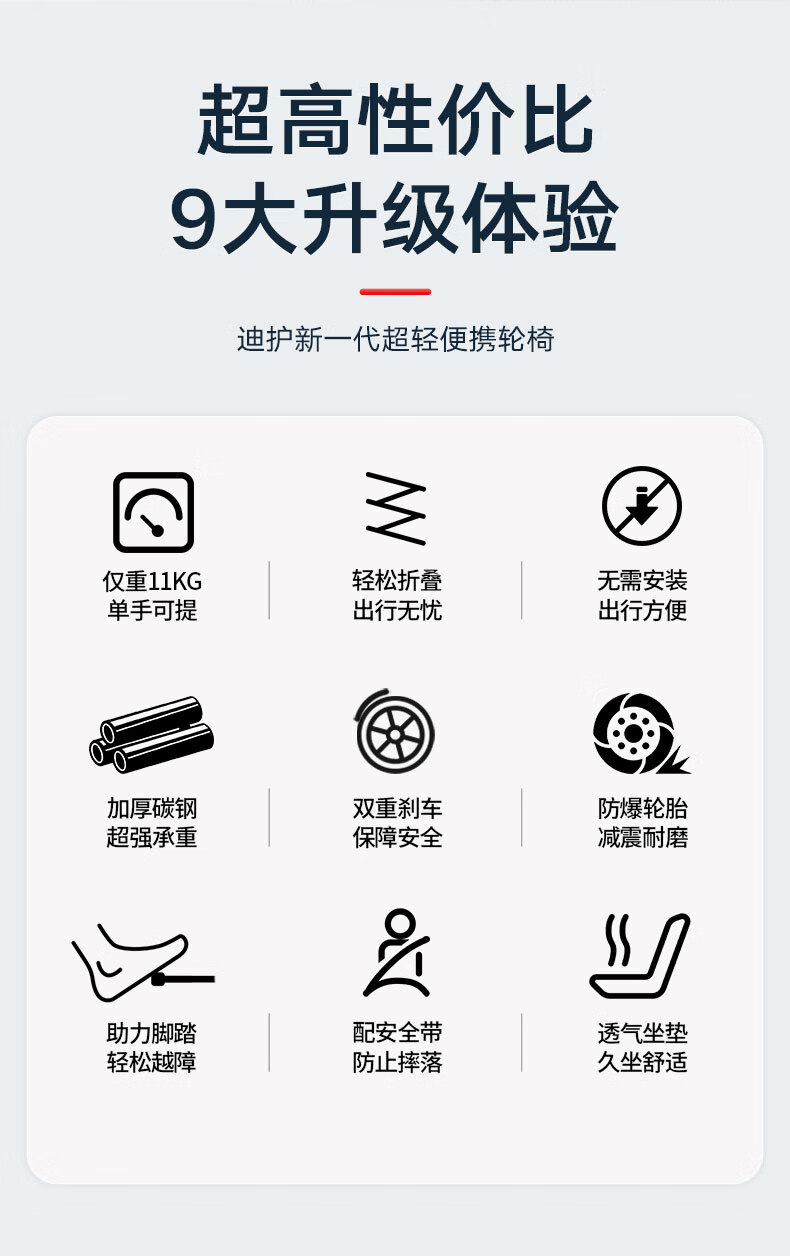 超高性价比
9大升级体验

迪护新一代超轻便携轮椅

仅重11KG
单手可提

轻松折叠
出行无忧

无需安装
出行方便

加厚碳钢
超强承重

双重刹车
保障安全

防爆轮胎
减震耐磨

助力脚踏
轻松越障

配安全带
防止摔落

透气坐垫
久坐舒适