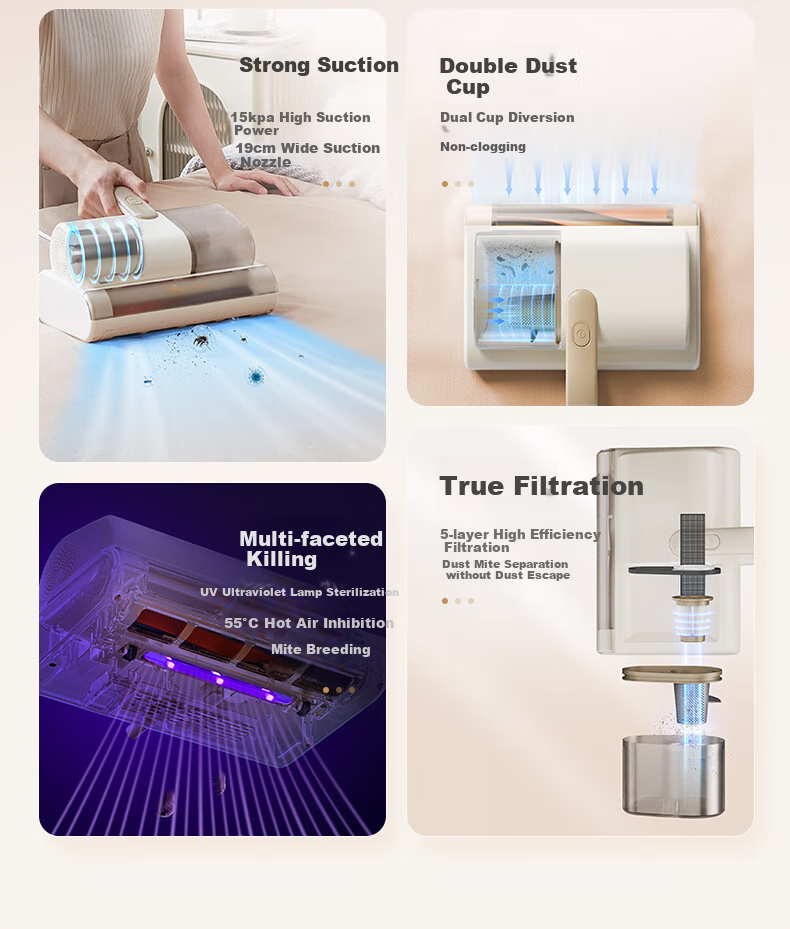 Strong Suction

15kpa High Suction Power

19cm Wide Suction Nozzle

Double Dust Cup

Dual Cup Diversion

Non-clogging

Multi-faceted Killing

UV Ultraviolet Lamp Sterilization

55°C Hot Air Inhibition

Mite Breeding

True Filtration

5-layer High Efficiency Filtration

Dust Mite Separation without Dust Escape