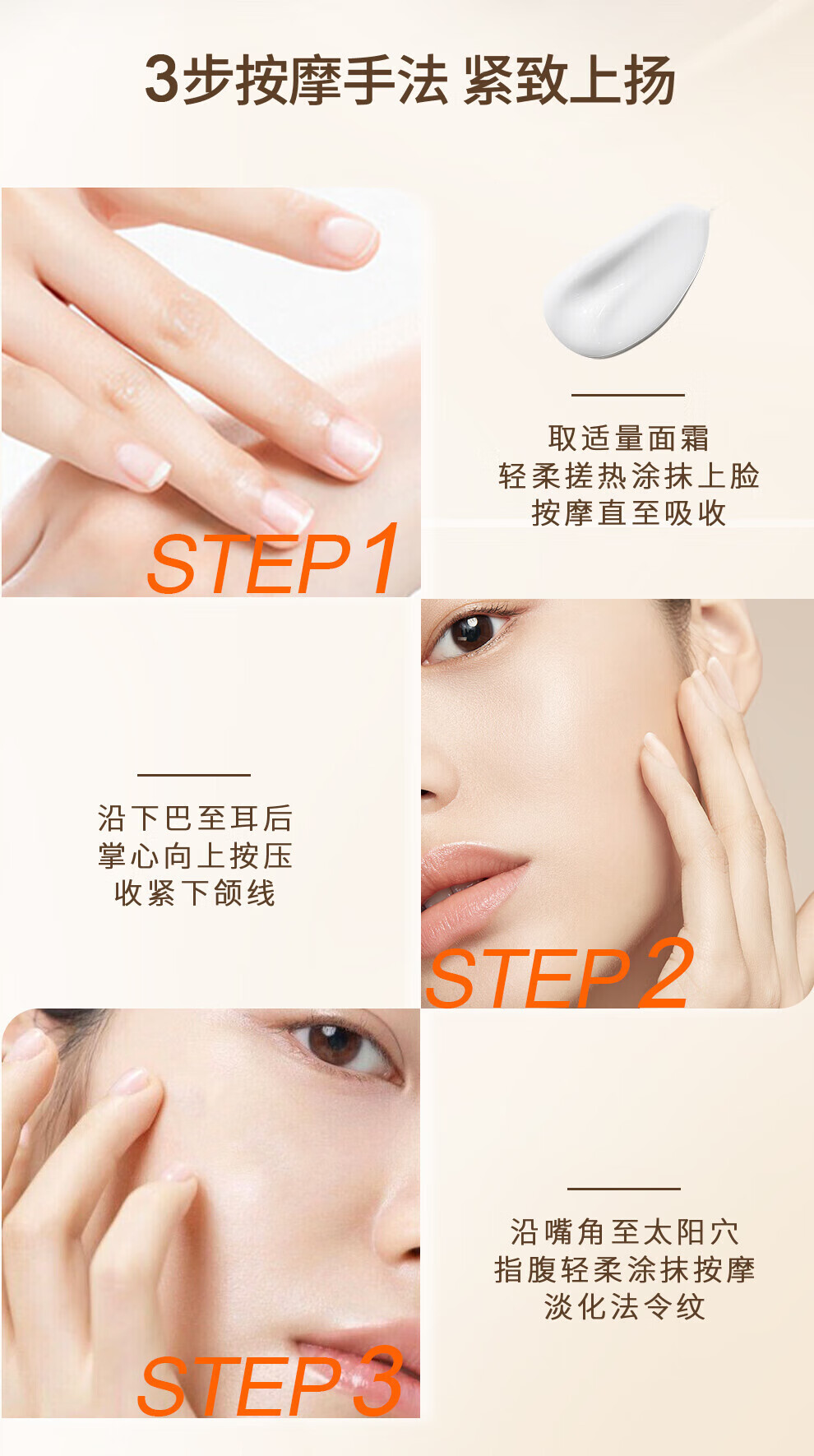 3步按摩手法 紧致上扬

STEP 1

取适量面霜
轻柔搓热涂抹上脸
按摩直至吸收

沿下巴至耳后
掌心向上按压
收紧下颌线

STEP 2

STEP 3

沿嘴角至太阳穴
指腹轻柔涂抹按摩
淡化法令纹