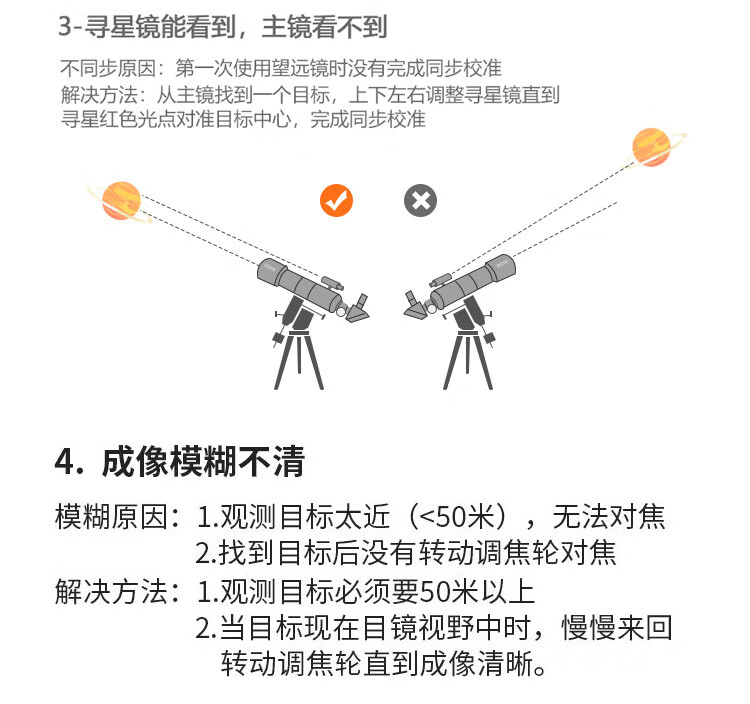 3-寻星镜能看到，主镜看不到

不同步原因：第一次使用望远镜时没有完成同步校准
解决方法：从主镜找到一个目标，上下左右调整寻星镜直到寻星红色光点对准目标中心，完成同步校准

4. 成像模糊不清

模糊原因：1.观测目标太近（<50米），无法对焦
2.找到目标后没有转动调焦轮对焦
解决方法：1.观测目标必须要50米以上
2.当目标现在目镜视野中时，慢慢来回转动调焦轮直到成像清晰。