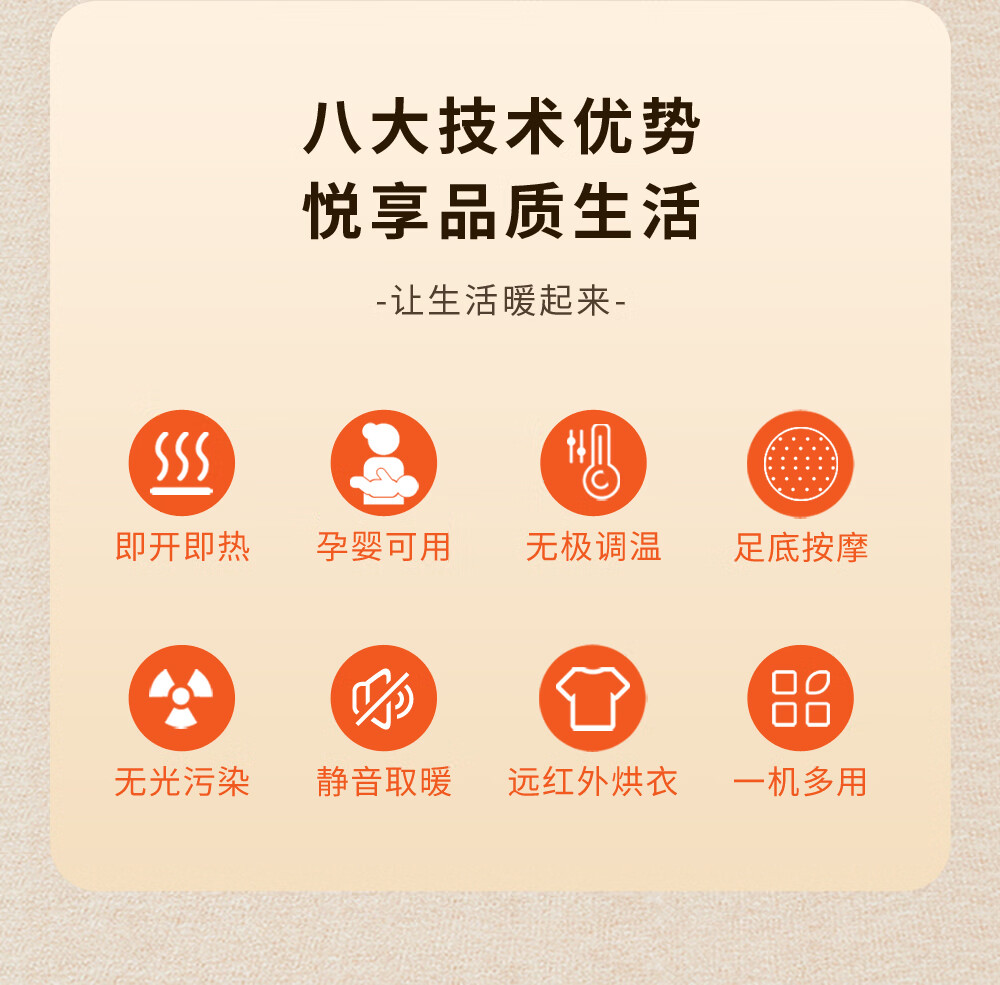 八大技术优势
悦享品质生活

-让生活暖起来-

即开即热

孕婴可用

无极调温

足底按摩

无光污染

静音取暖

远红外烘衣

一机多用