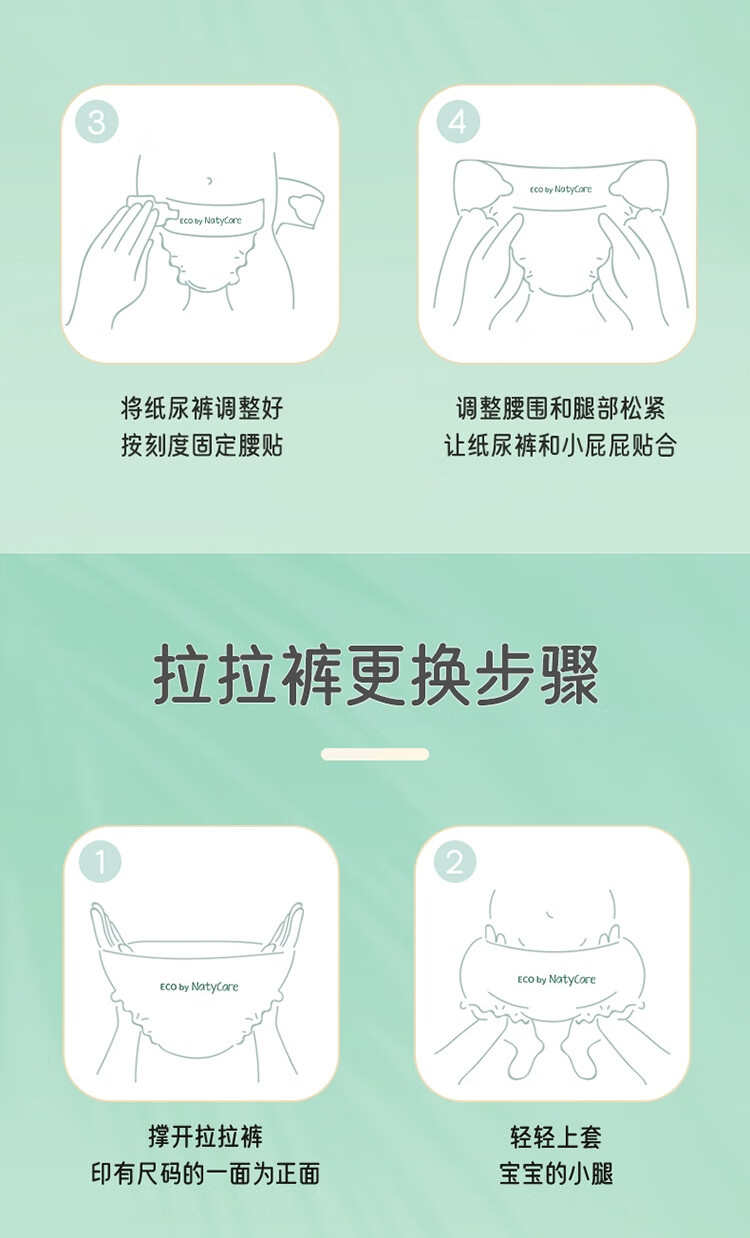 3

ECO by NatyCare

将纸尿裤调整好
按刻度固定腰贴

4

ECO by NatyCare

调整腰围和腿部松紧
让纸尿裤和小屁屁贴合

拉拉裤更换步骤

1

ECO by NatyCare

撑开拉拉裤
印有尺码的一面为正面

2

ECO by NatyCare

轻轻上套
宝宝的小腿