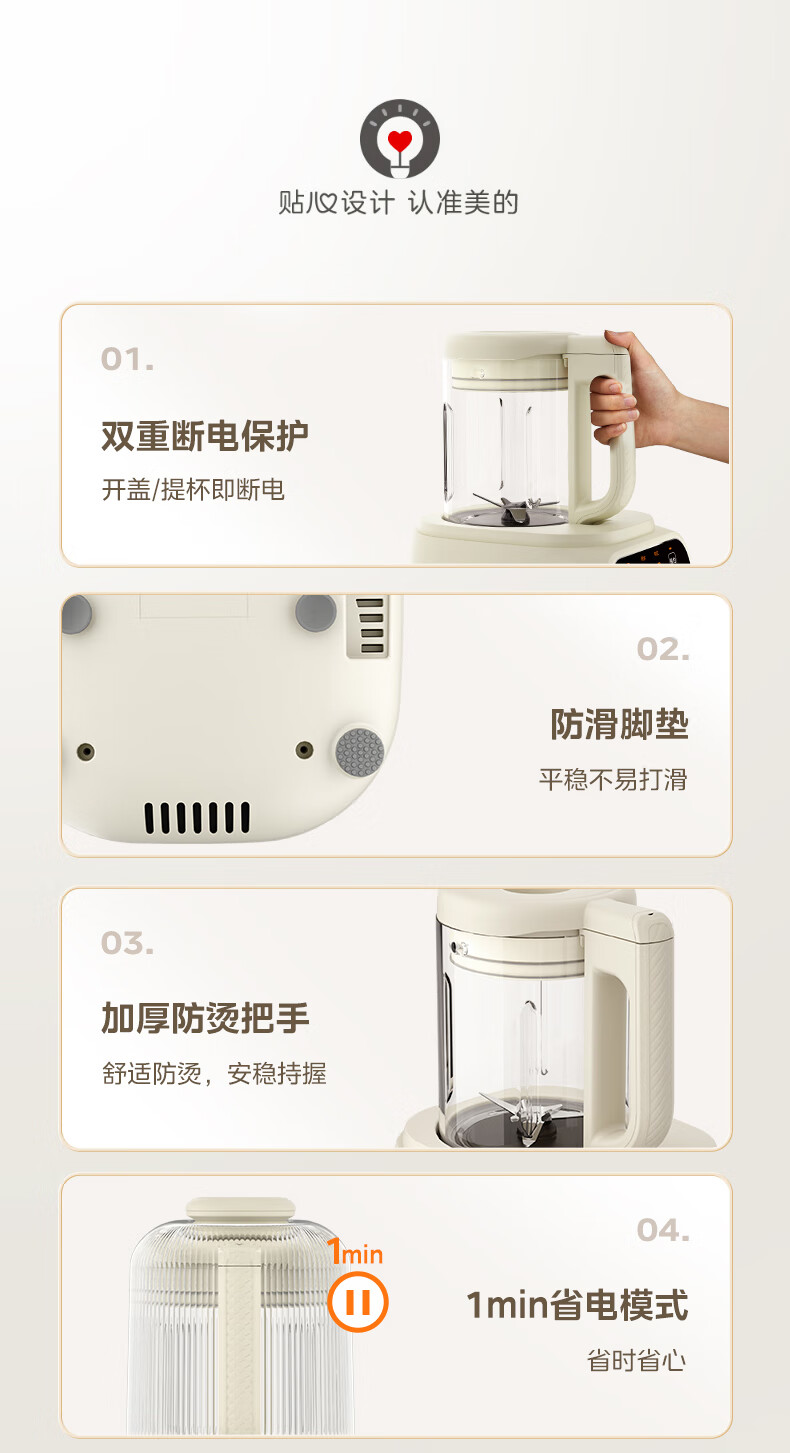 贴心设计 认准美的

01.

双重断电保护

开盖/提杯即断电

02.

防滑脚垫

平稳不易打滑

03.

加厚防烫把手

舒适防烫，安稳持握

1min

04.

1min省电模式

省时省心