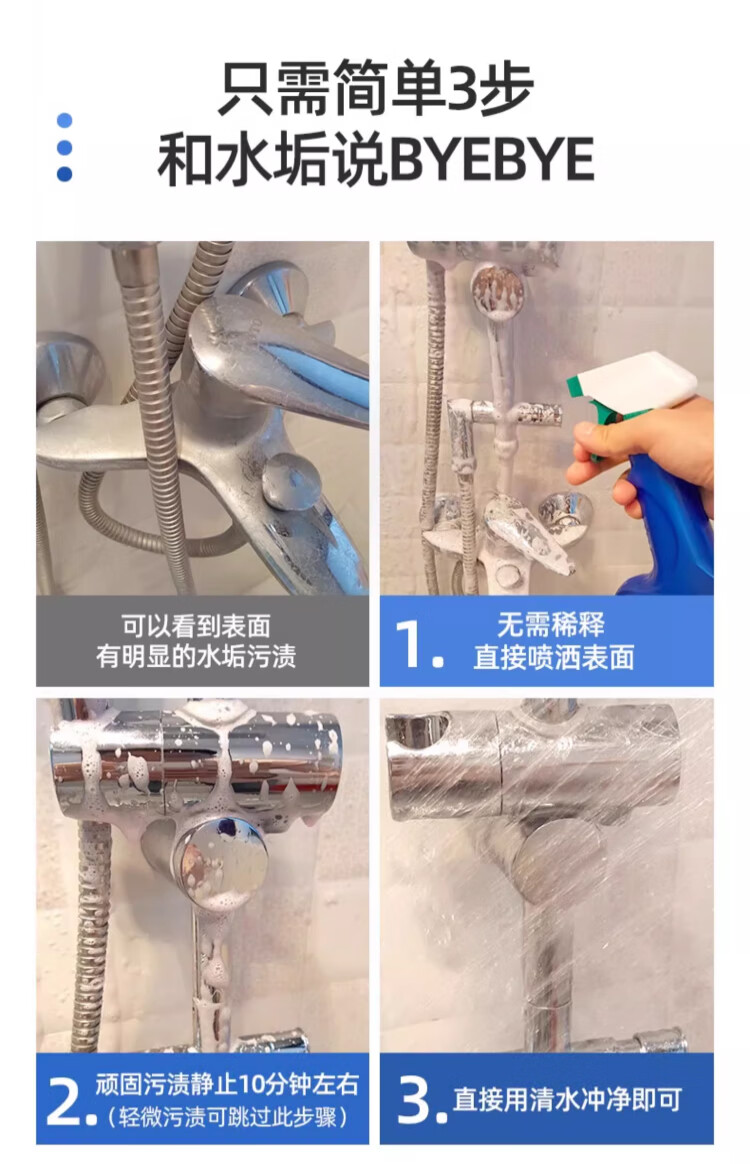 只需简单3步
和水垢说BYEBYE

可以看到表面
有明显的水垢污渍

1. 无需稀释
直接喷洒表面

2. 顽固污渍静止10分钟左右
（轻微污渍可跳过此步骤）

3. 直接用清水冲净即可