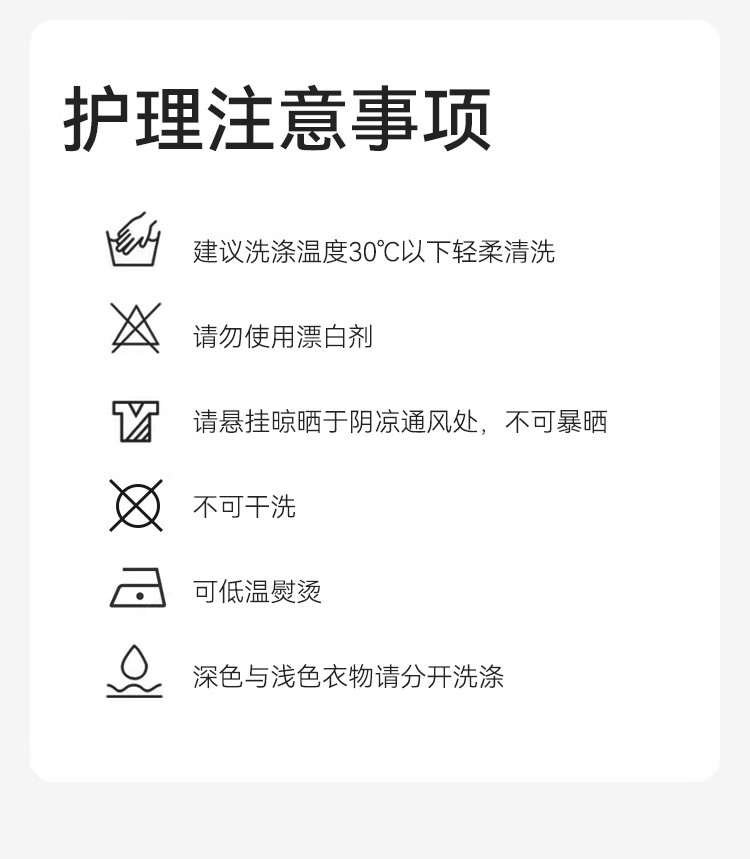 护理注意事项

建议洗涤温度30℃以下轻柔清洗

请勿使用漂白剂

请悬挂晾晒于阴凉通风处，不可暴晒

不可干洗

可低温熨烫

深色与浅色衣物请分开洗涤