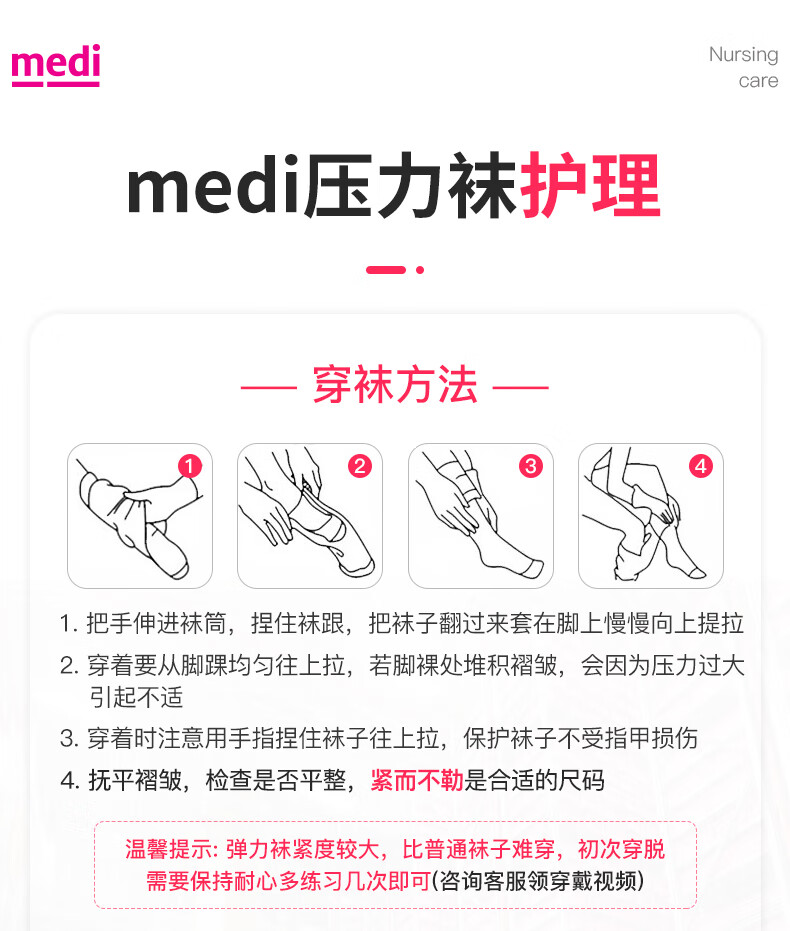 medi

Nursing care

medi压力袜护理

— 穿袜方法 —

1

2

3

4

1. 把手伸进袜筒，捏住袜跟，把袜子翻过来套在脚上慢慢向上提拉

2. 穿着要从脚踝均匀往上拉，若脚裸处堆积褶皱，会因为压力过大引起不适

3. 穿着时注意用手指捏住袜子往上拉，保护袜子不受指甲损伤

4. 抚平褶皱，检查是否平整，紧而不勒是合适的尺码

温馨提示: 弹力袜紧度较大，比普通袜子难穿，初次穿脱需要保持耐心多练习几次即可(咨询客服领穿戴视频)