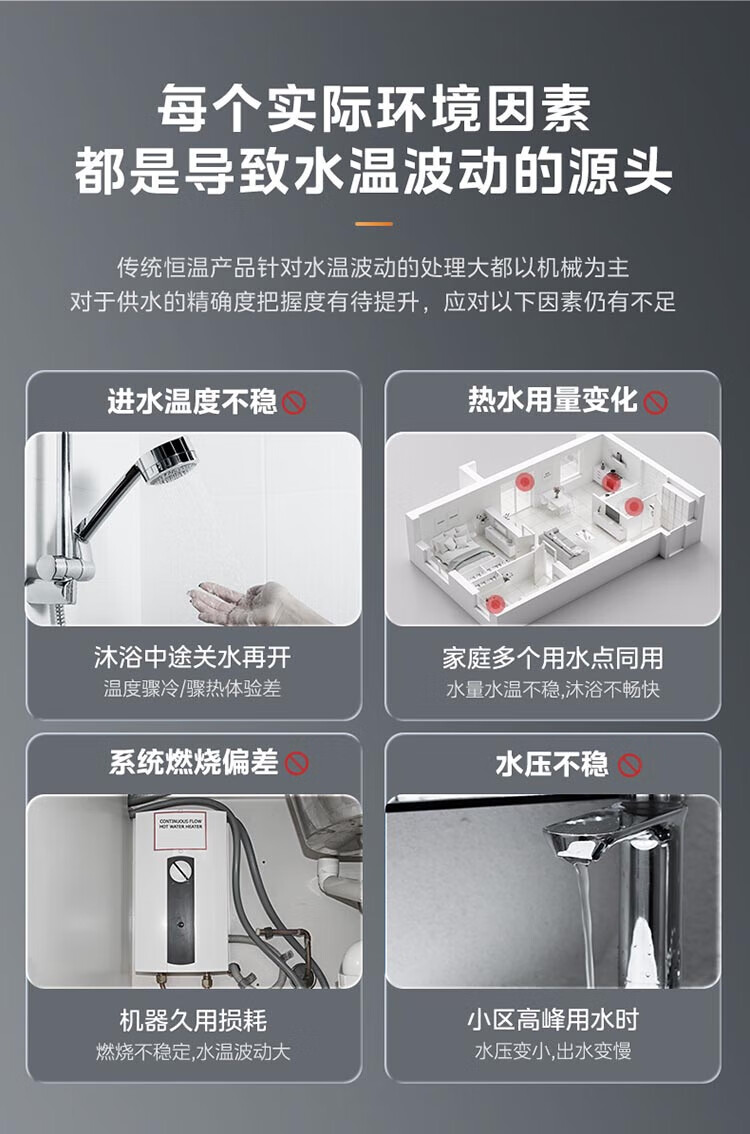 每个实际环境因素
都是导致水温波动的源头

传统恒温产品针对水温波动的处理大都以机械为主
对于供水的精确度把握度有待提升，应对以下因素仍有不足

进水温度不稳

沐浴中途关水再开
温度骤冷/骤热体验差

热水用量变化

家庭多个用水点同用
水量水温不稳,沐浴不畅快

系统燃烧偏差

CONTINUOUS FLOW HOT WATER HEATER

机器久用损耗
燃烧不稳定,水温波动大

水压不稳

小区高峰用水时
水压变小,出水变慢