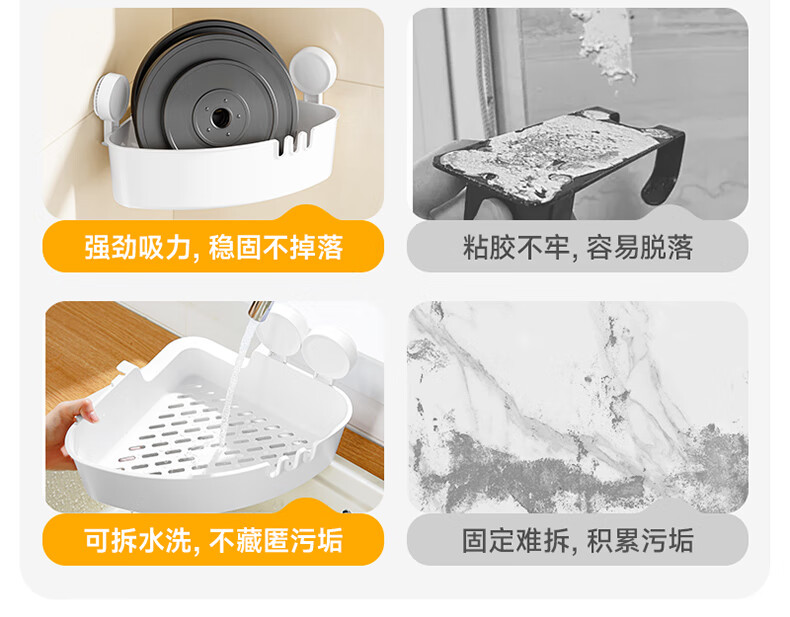 强劲吸力, 稳固不掉落

粘胶不牢, 容易脱落

可拆水洗, 不藏匿污垢

固定难拆, 积累污垢