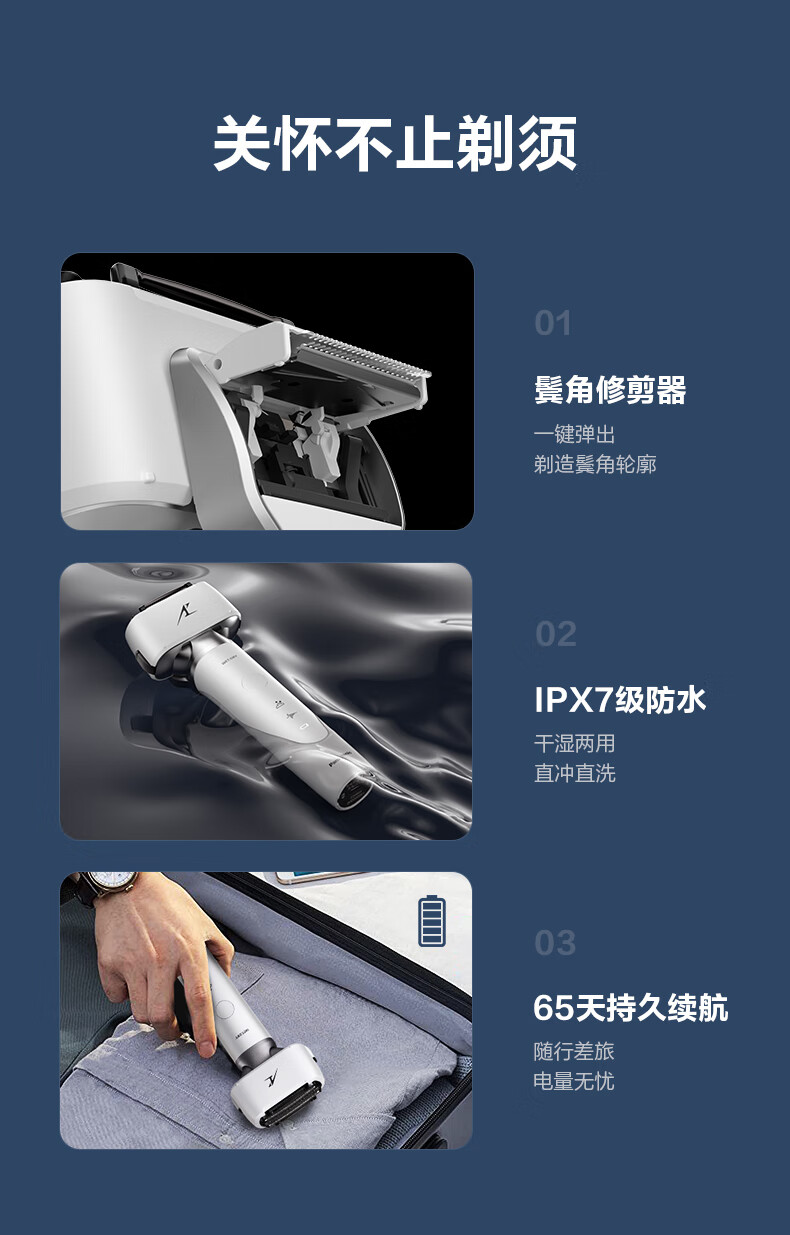 关怀不止剃须

01

鬓角修剪器

一键弹出
剃造鬓角轮廓

02

IPX7级防水

干湿两用
直冲直洗

03

65天持久续航

随行差旅
电量无忧