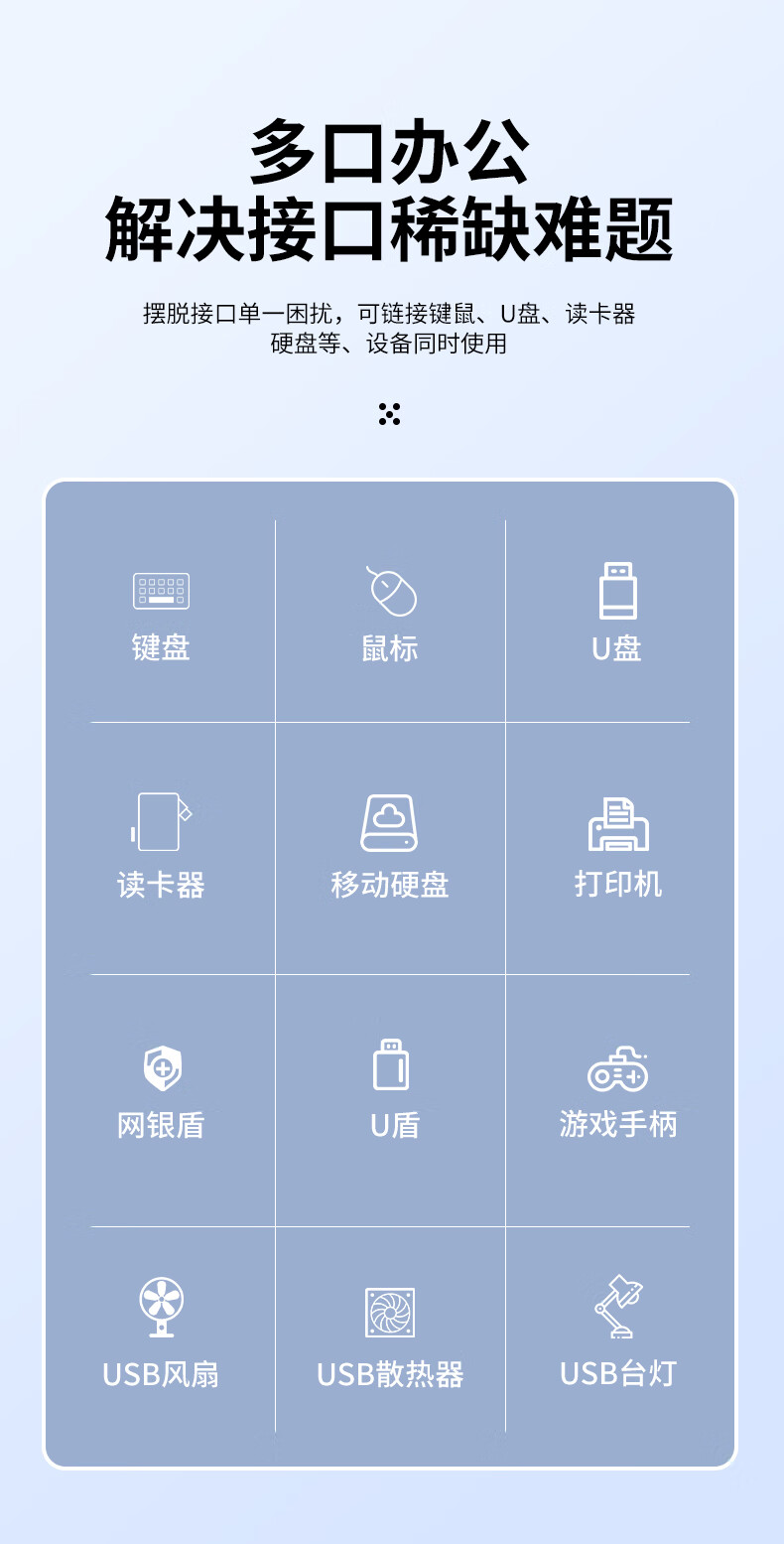 多口办公
解决接口稀缺难题

摆脱接口单一困扰，可链接键鼠、U盘、读卡器
硬盘等、设备同时使用

键盘

鼠标

U盘

读卡器

移动硬盘

打印机

网银盾

U盾

游戏手柄

USB风扇

USB散热器

USB台灯