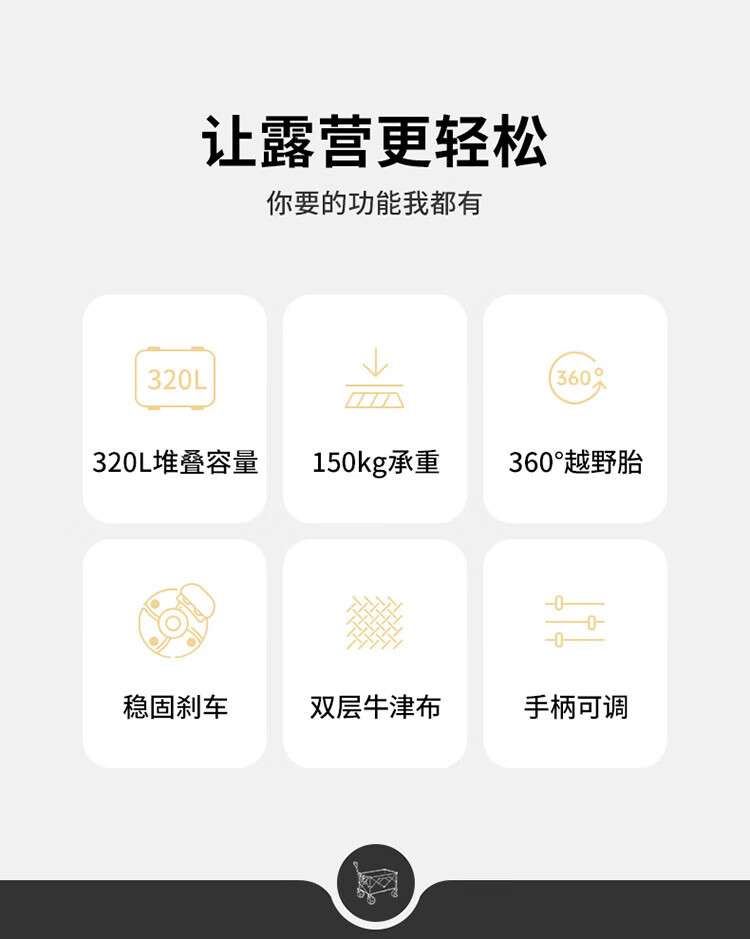 让露营更轻松

你要的功能我都有

320L

320L堆叠容量

150kg承重

360°

360°越野胎

稳固刹车

双层牛津布

手柄可调