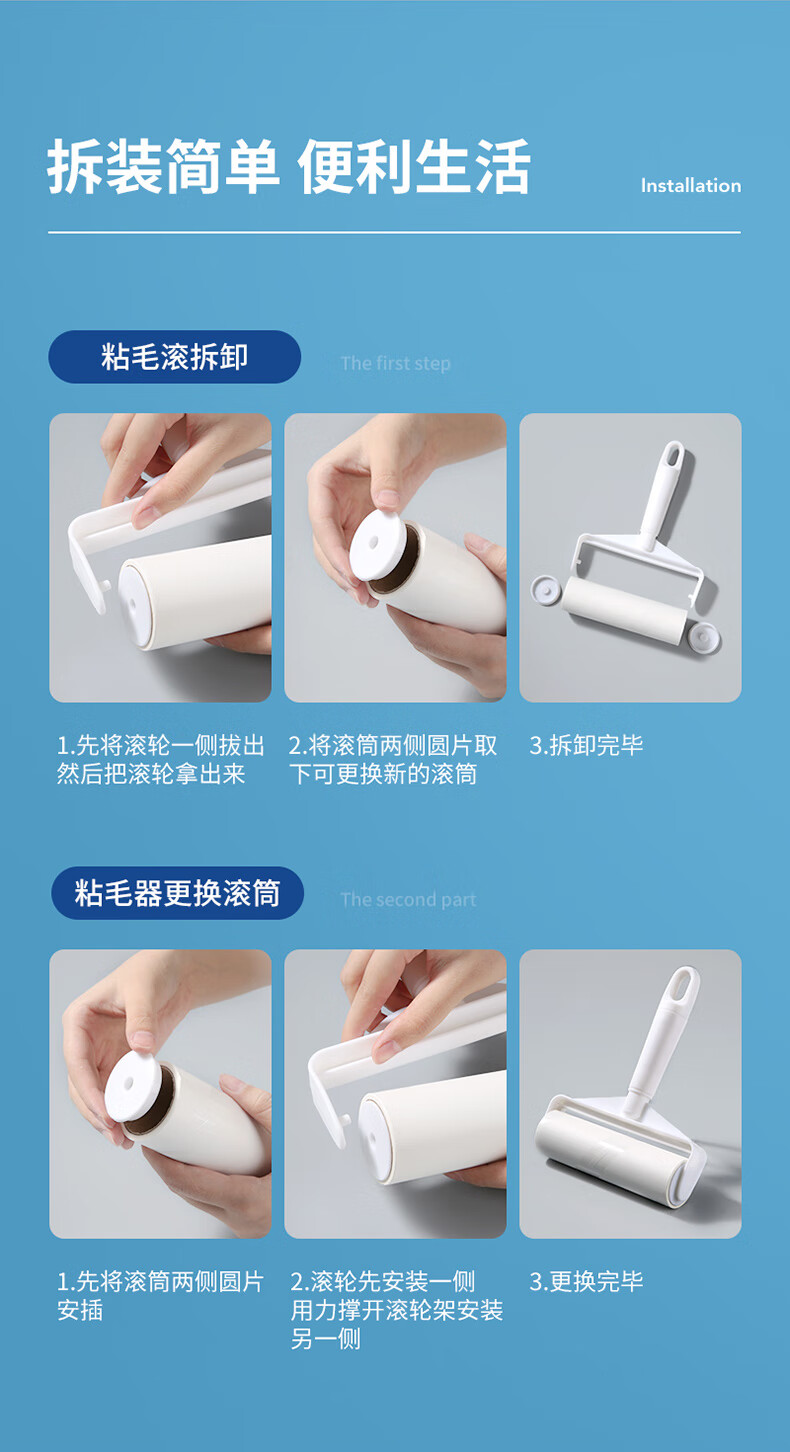 拆装简单 便利生活

Installation

粘毛滚拆卸

The first step

1.先将滚轮一侧拔出然后把滚轮拿出来

2.将滚筒两侧圆片取下可更换新的滚筒

3.拆卸完毕

粘毛器更换滚筒

The second part

1.先将滚筒两侧圆片安插

2.滚轮先安装一侧用力撑开滚轮架安装另一侧

3.更换完毕