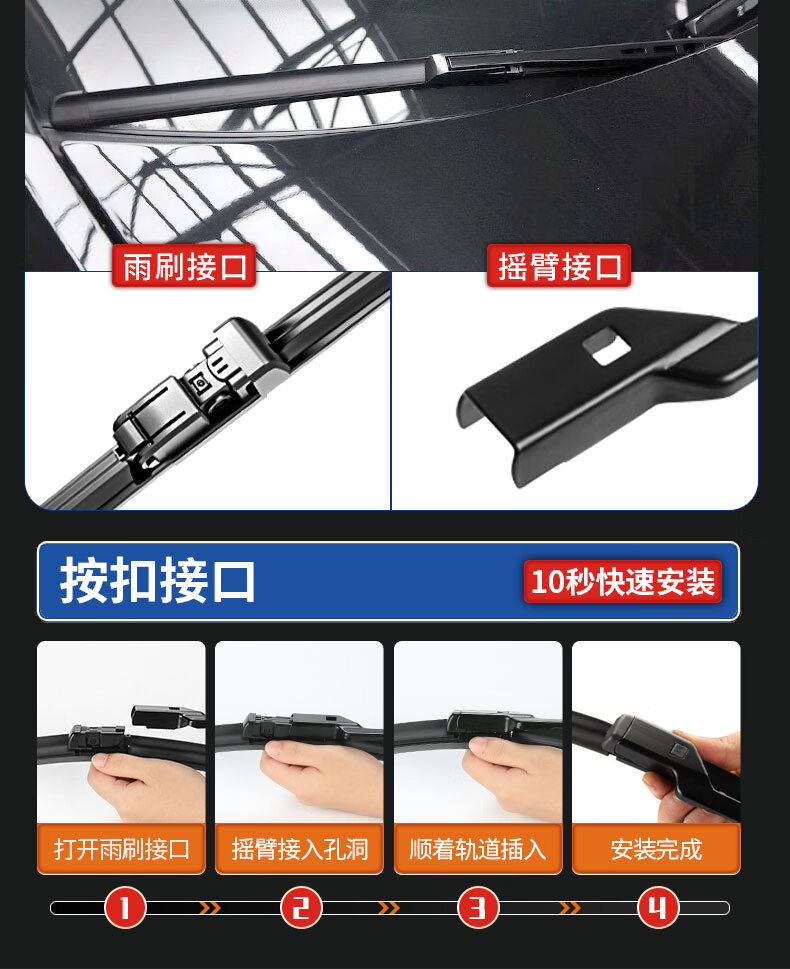 雨刷接口

摇臂接口

按扣接口

10秒快速安装

打开雨刷接口

摇臂接入孔洞

顺着轨道插入

安装完成

1

2

3

4