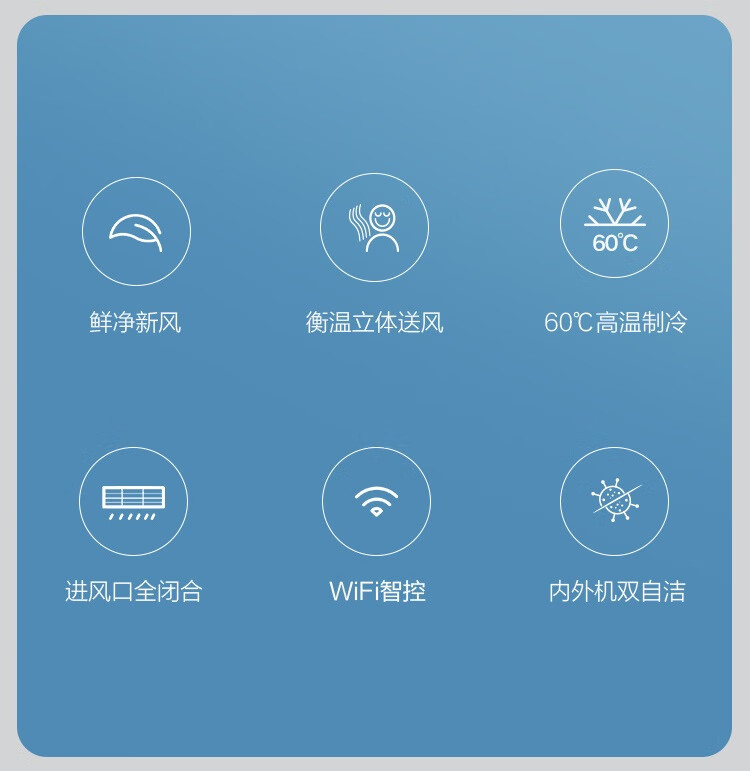 60℃

鲜净新风

衡温立体送风

60℃高温制冷

进风口全闭合

WiFi智控

内外机双自洁