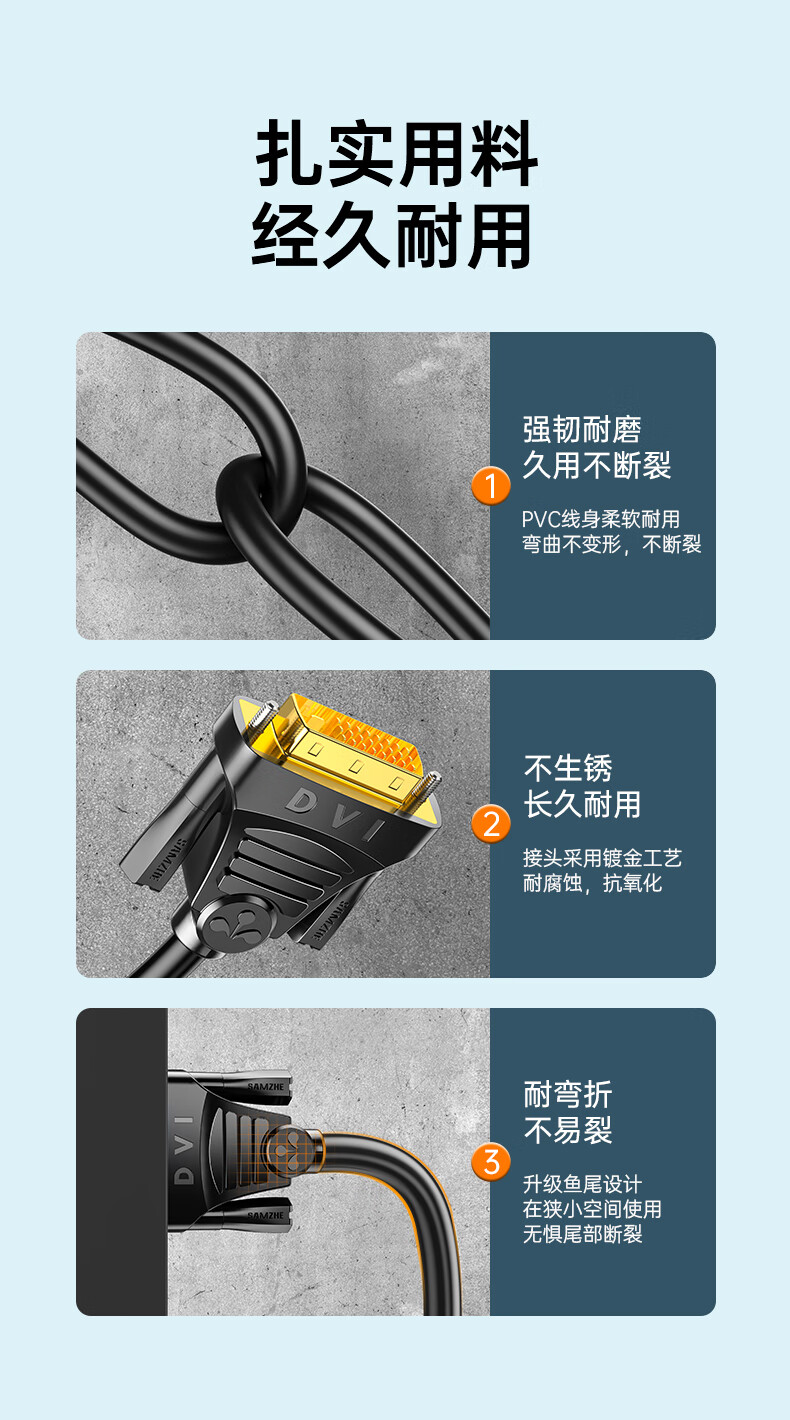 扎实用料
经久耐用

1
强韧耐磨
久用不断裂
PVC线身柔软耐用
弯曲不变形，不断裂

DVI
SAMZHE
SAMZHE
2
不生锈
长久耐用
接头采用镀金工艺
耐腐蚀，抗氧化

DVI
SAMZHE
SAMZHE
3
耐弯折
不易裂
升级鱼尾设计
在狭小空间使用
无惧尾部断裂