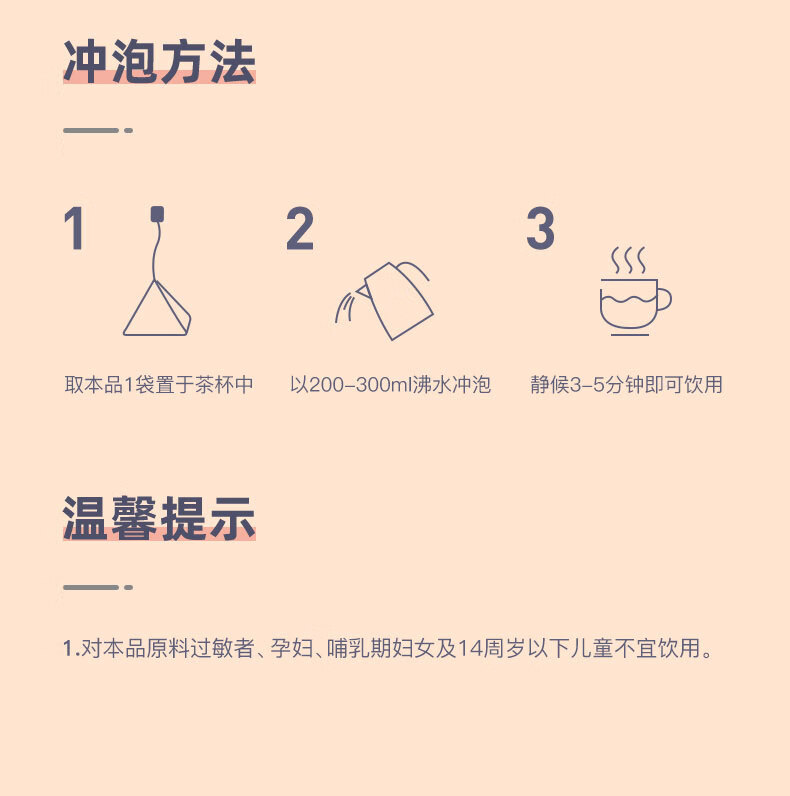 冲泡方法

1

取本品1袋置于茶杯中

2

以200-300ml沸水冲泡

3

静候3-5分钟即可饮用

温馨提示

1.对本品原料过敏者、孕妇、哺乳期妇女及14周岁以下儿童不宜饮用。