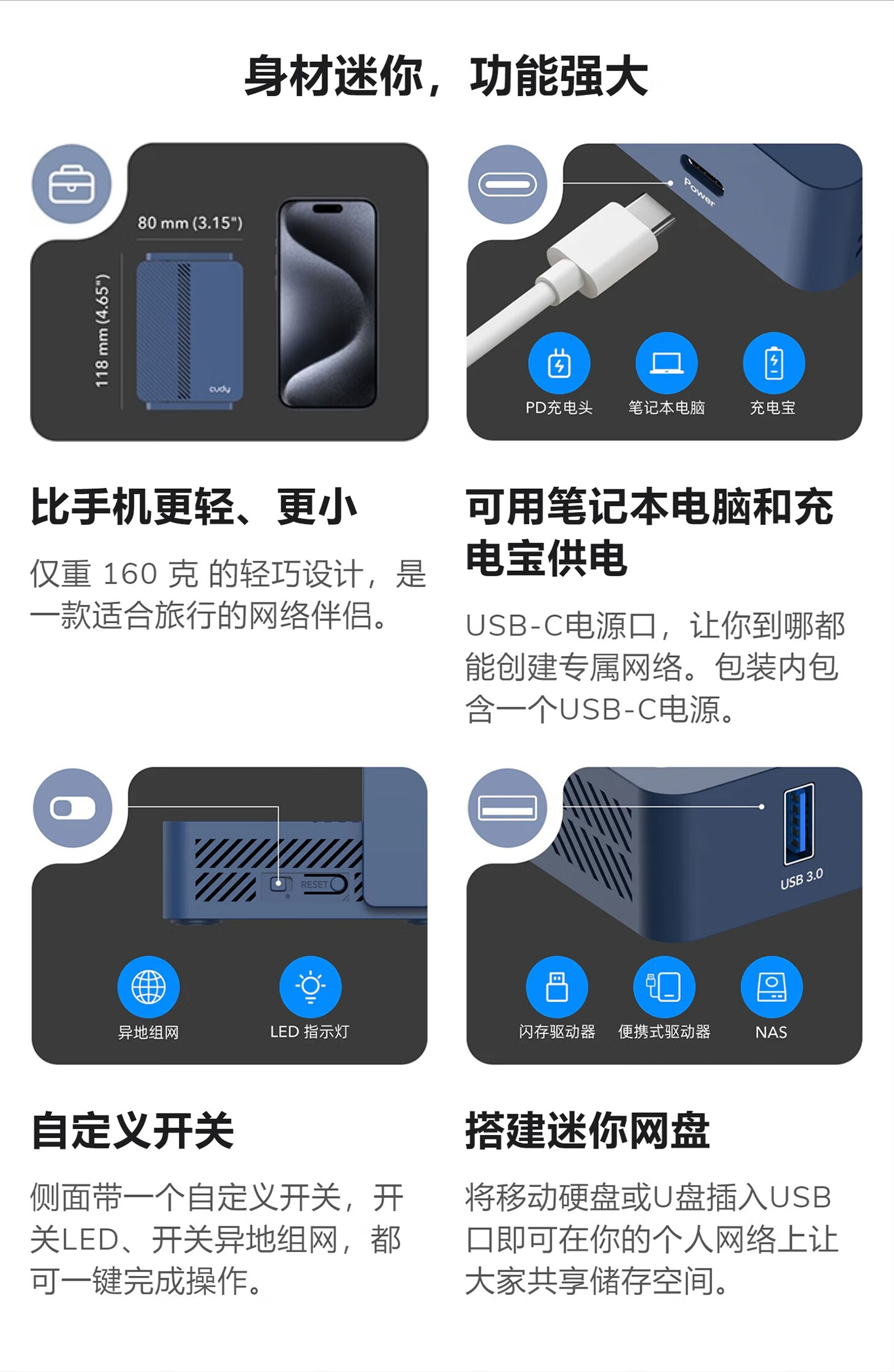 身材迷你，功能强大

80 mm (3.15")
118 mm (4.65")
cudy

比手机更轻、更小

仅重 160 克 的轻巧设计，是一款适合旅行的网络伴侣。

Power
PD充电头
笔记本电脑
充电宝

可用笔记本电脑和充电宝供电

USB-C电源口，让你到哪都能创建专属网络。包装内包含一个USB-C电源。

RESET
异地组网
LED 指示灯

自定义开关

侧面带一个自定义开关，开关LED、开关异地组网，都可一键完成操作。

USB 3.0
闪存驱动器
便携式驱动器
NAS

搭建迷你网盘

将移动硬盘或U盘插入USB口即可在你的个人网络上让大家共享储存空间。