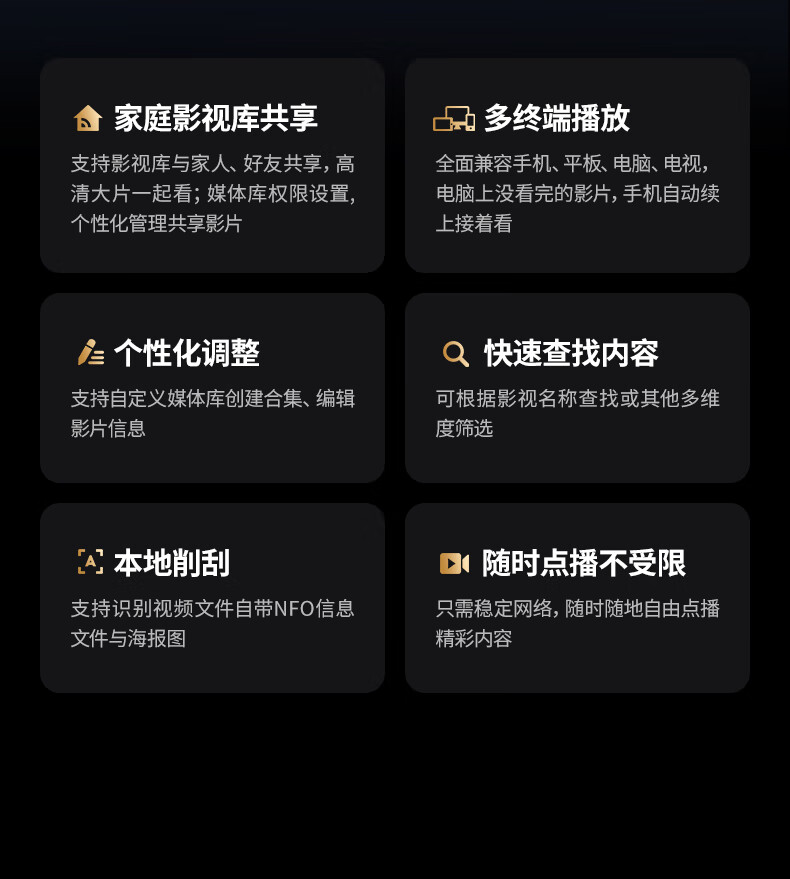 家庭影视库共享

支持影视库与家人、好友共享，高清大片一起看；媒体库权限设置，个性化管理共享影片

多终端播放

全面兼容手机、平板、电脑、电视，电脑上没看完的影片，手机自动续上接着看

个性化调整

支持自定义媒体库创建合集、编辑影片信息

快速查找内容

可根据影视名称查找或其他多维度筛选

本地削刮

支持识别视频文件自带NFO信息文件与海报图

随时点播不受限

只需稳定网络，随时随地自由点播精彩内容