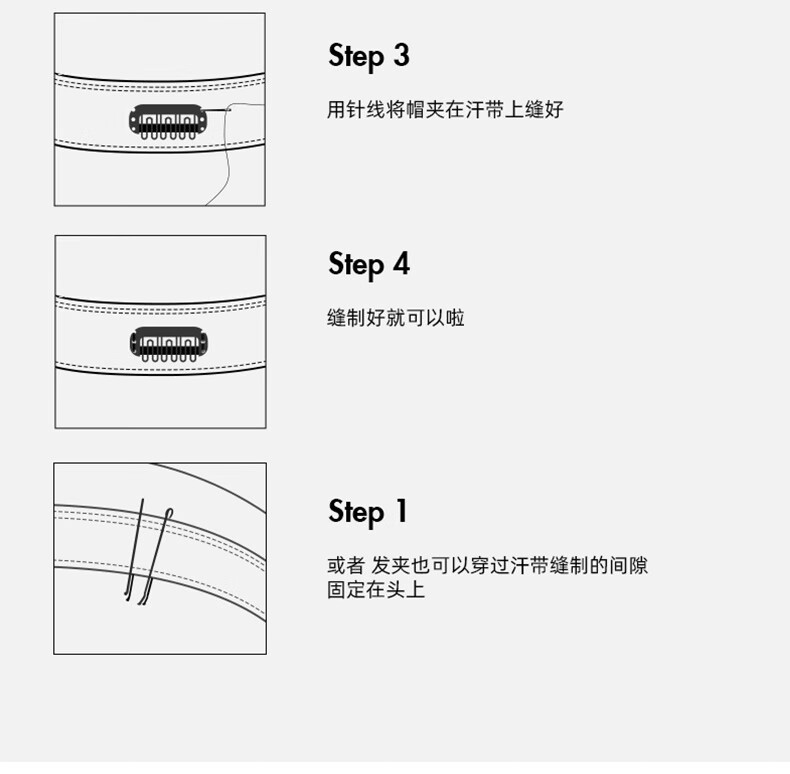 Step 3

用针线将帽夹在汗带上缝好

Step 4

缝制好就可以啦

Step 1

或者 发夹也可以穿过汗带缝制的间隙固定在头上