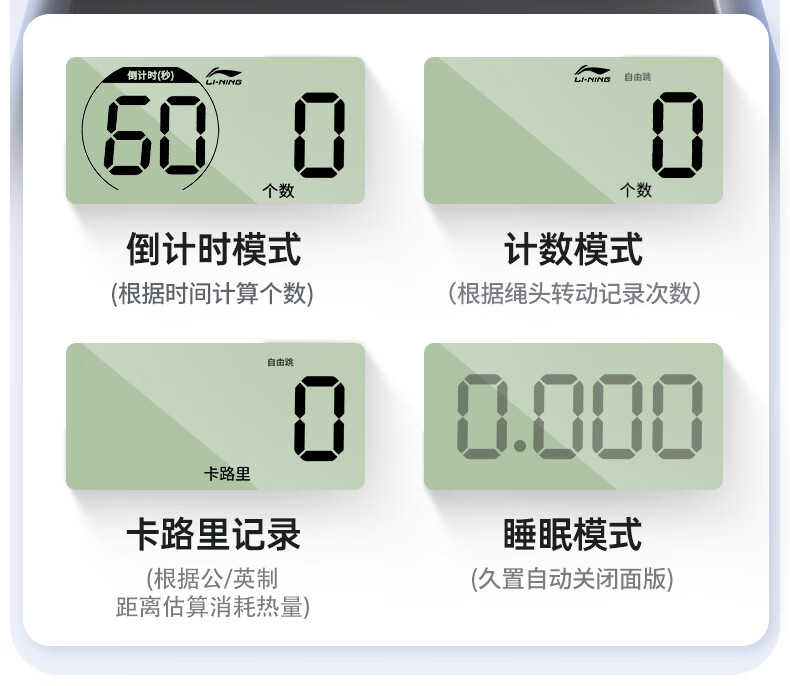 倒计时(秒)
LI-NING
60
0
个数

倒计时模式
(根据时间计算个数)

LI-NING
自由跳
0
个数

计数模式
(根据绳头转动记录次数)

自由跳
0
卡路里

卡路里记录
(根据公/英制
距离估算消耗热量)

0.000

睡眠模式
(久置自动关闭面版)