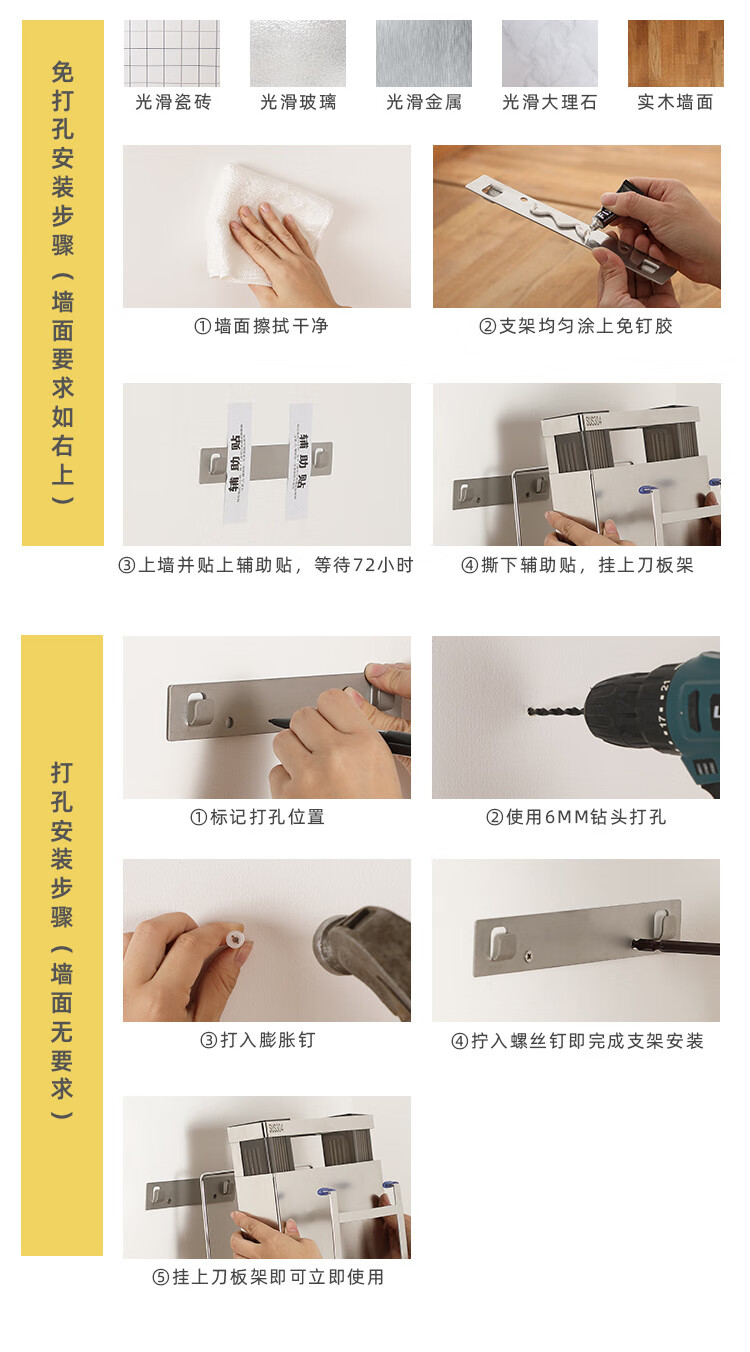 免打孔安装步骤（墙面要求如右上）

光滑瓷砖
光滑玻璃
光滑金属
光滑大理石
实木墙面

①墙面擦拭干净
②支架均匀涂上免钉胶

辅助贴
辅助贴

③上墙并贴上辅助贴，等待72小时
④撕下辅助贴，挂上刀板架

打孔安装步骤（墙面无要求）

①标记打孔位置
②使用6MM钻头打孔
③打入膨胀钉
④拧入螺丝钉即完成支架安装
⑤挂上刀板架即可立即使用