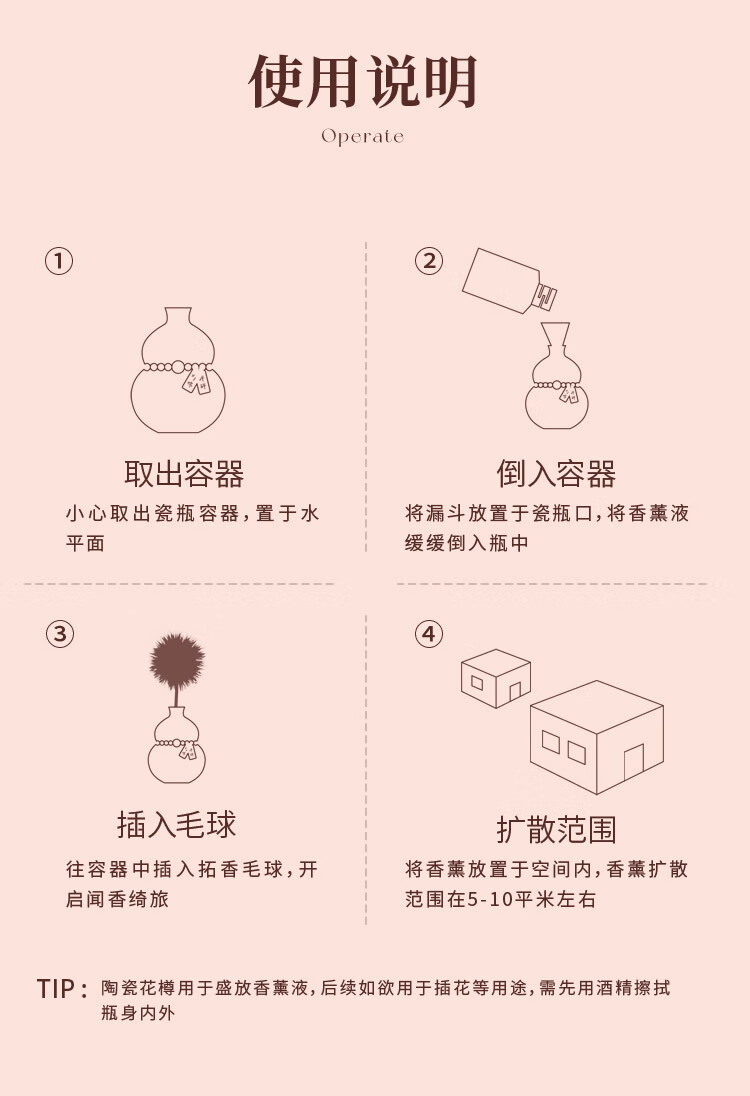 使用说明

Operate

①

取出容器

小心取出瓷瓶容器，置于水平面

②

倒入容器

将漏斗放置于瓷瓶口，将香薰液缓缓倒入瓶中

③

插入毛球

往容器中插入拓香毛球，开启闻香绮旅

④

扩散范围

将香薰放置于空间内，香薰扩散范围在5-10平米左右

TIP：陶瓷花樽用于盛放香薰液，后续如欲用于插花等用途，需先用酒精擦拭瓶身内外