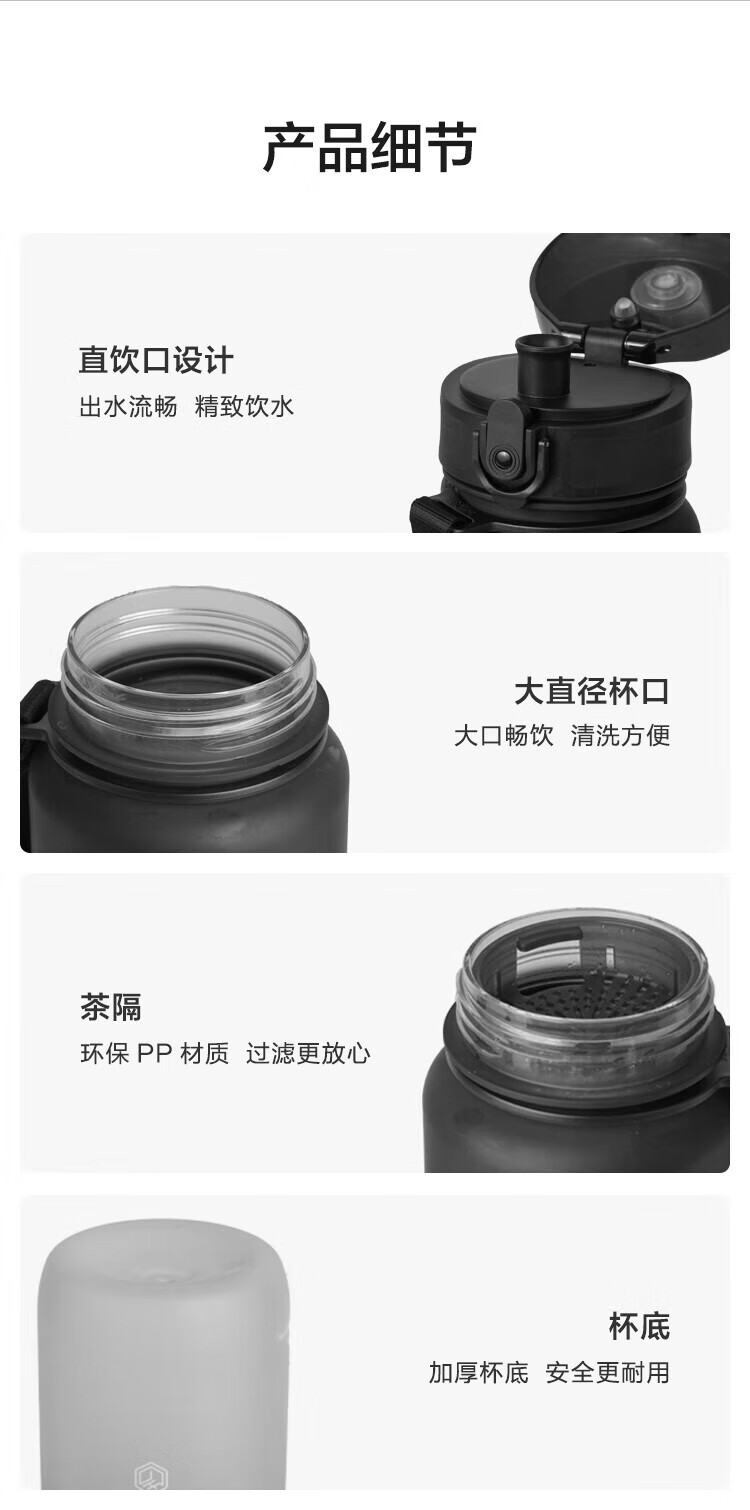 产品细节

直饮口设计
出水流畅 精致饮水

大直径杯口
大口畅饮 清洗方便

茶隔
环保 PP 材质 过滤更放心

杯底
加厚杯底 安全更耐用