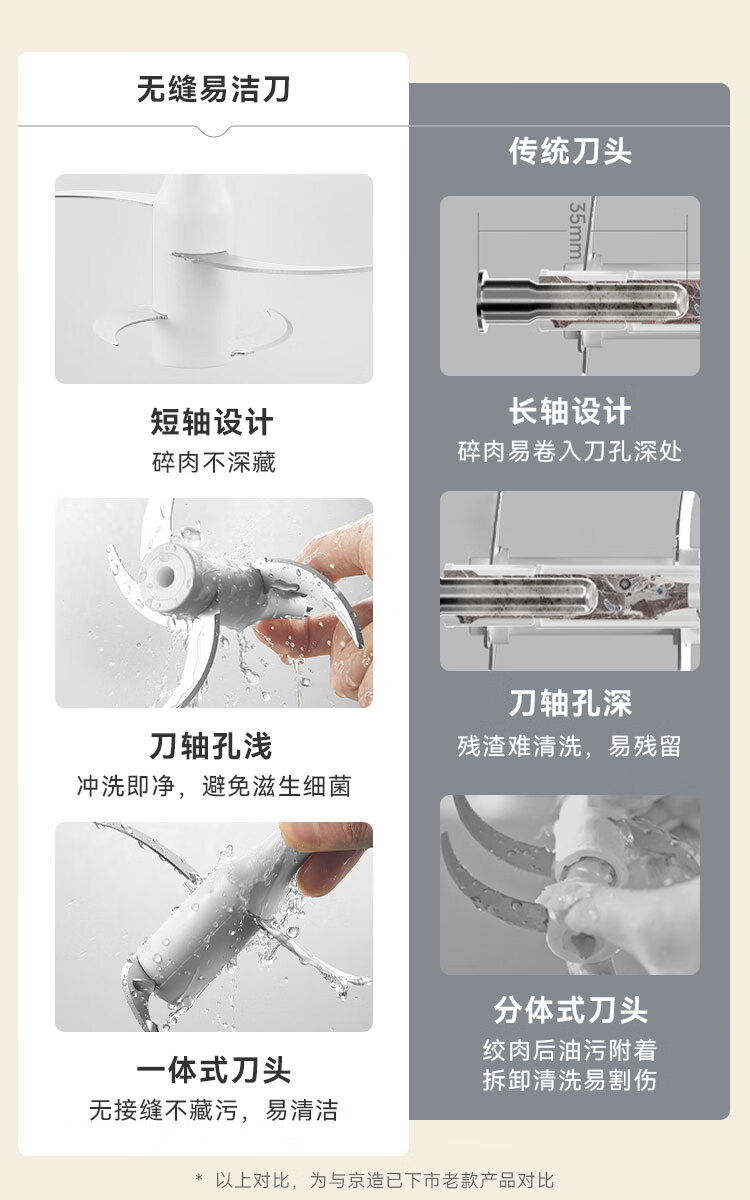 无缝易洁刀

短轴设计
碎肉不深藏

刀轴孔浅
冲洗即净，避免滋生细菌

一体式刀头
无接缝不藏污，易清洁

传统刀头

35mm

长轴设计
碎肉易卷入刀孔深处

刀轴孔深
残渣难清洗，易残留

分体式刀头
绞肉后油污附着
拆卸清洗易割伤

* 以上对比，为与京造已下市老款产品对比