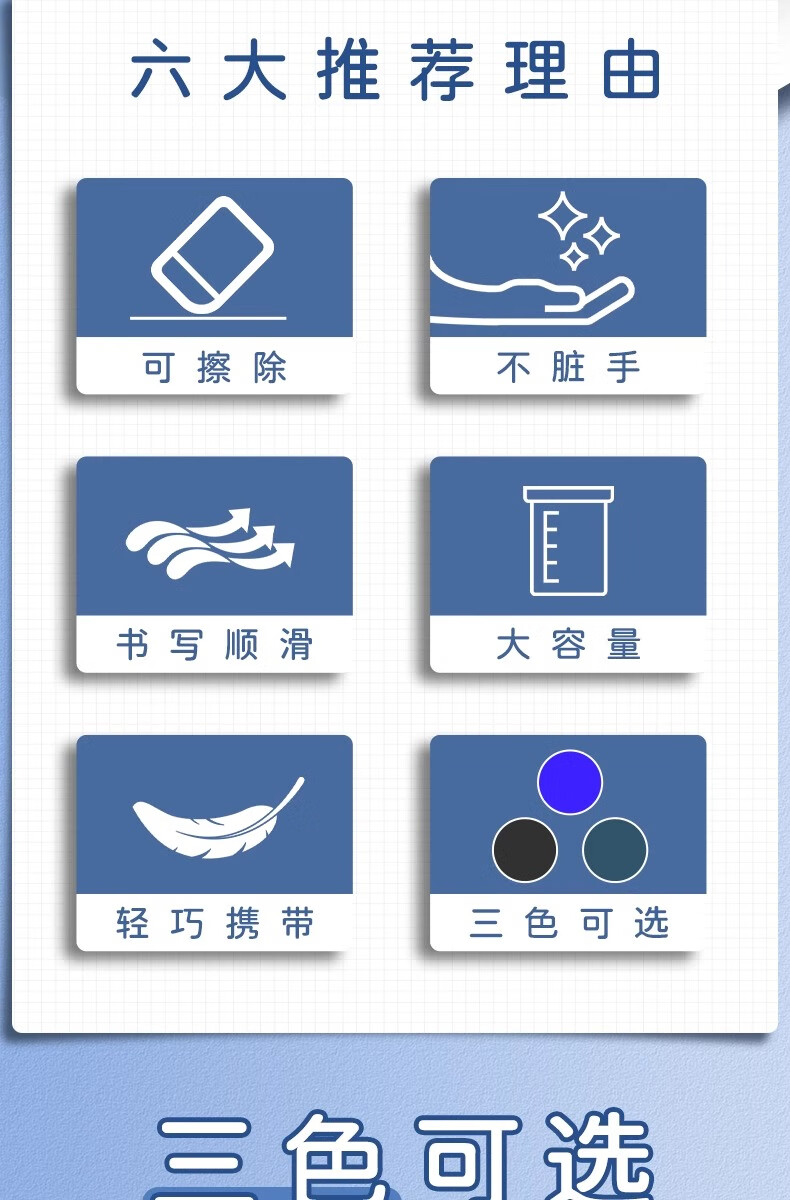 六大推荐理由

可擦除

不脏手

书写顺滑

大容量

轻巧携带

三色可选

三色可选