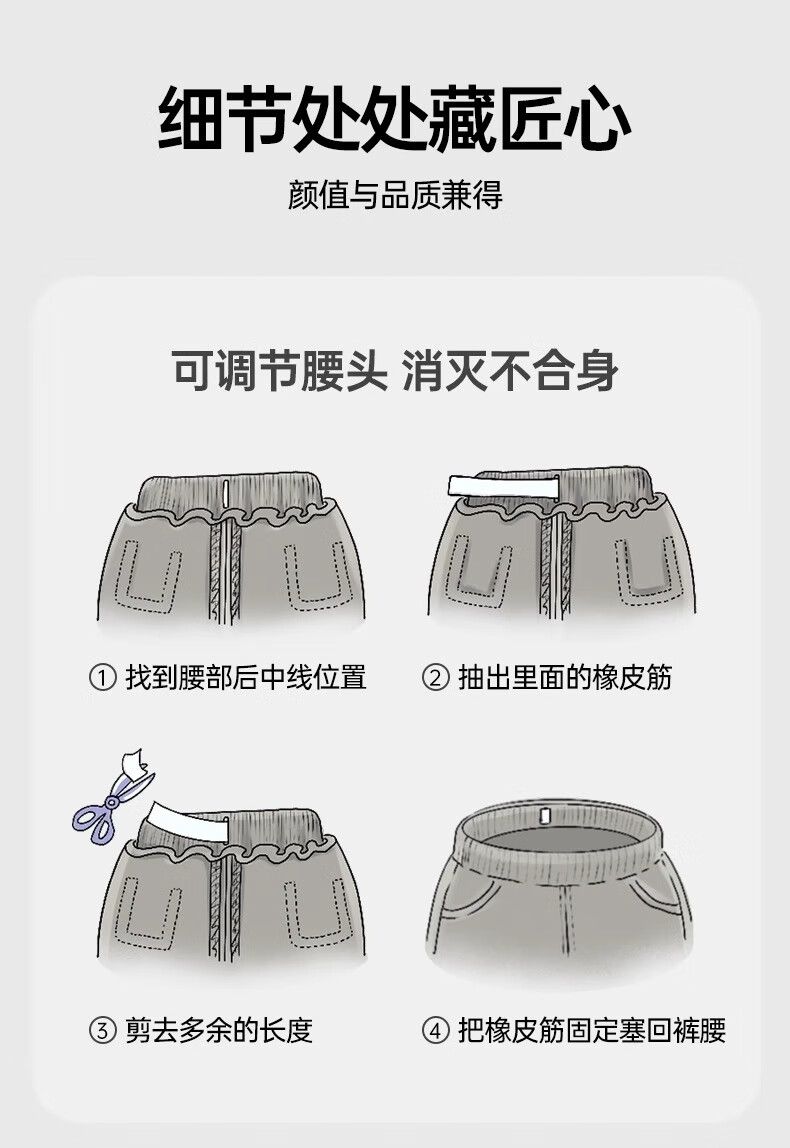 细节处处藏匠心

颜值与品质兼得

可调节腰头 消灭不合身

① 找到腰部后中线位置

② 抽出里面的橡皮筋

③ 剪去多余的长度

④ 把橡皮筋固定塞回裤腰