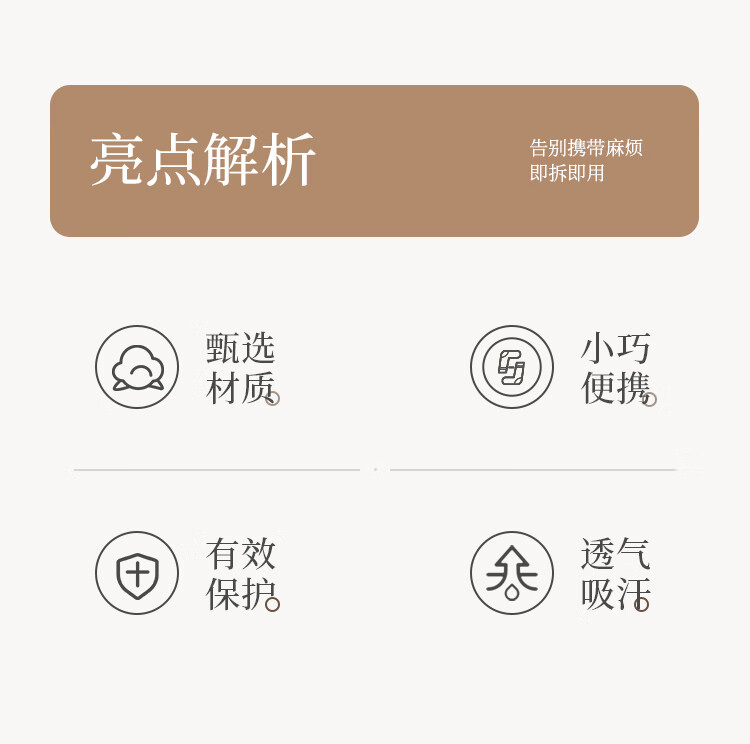 亮点解析

告别携带麻烦
即拆即用

甄选
材质

小巧
便携

有效
保护

透气
吸汗