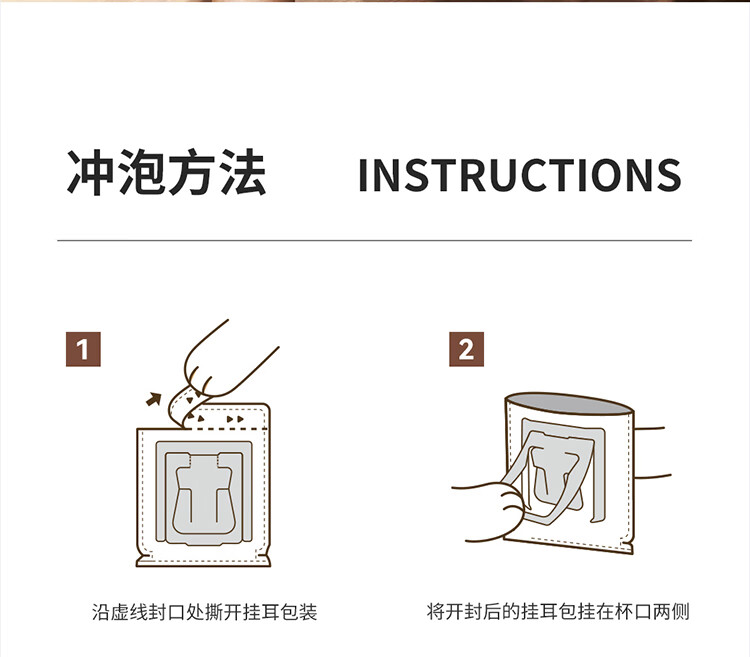 冲泡方法 INSTRUCTIONS

1

沿虚线封口处撕开挂耳包装

2

将开封后的挂耳包挂在杯口两侧