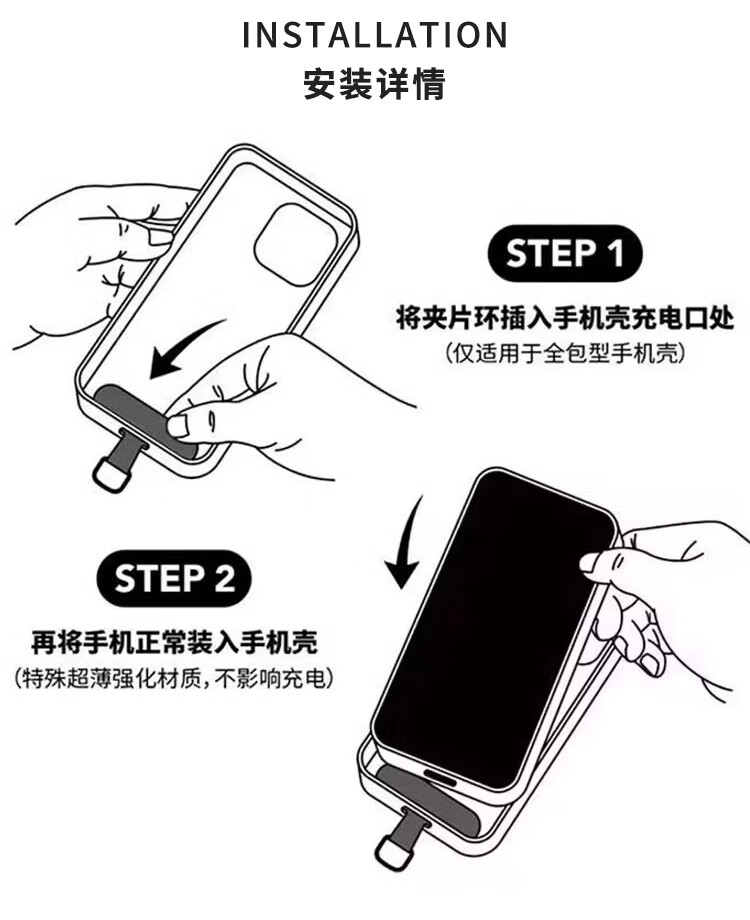 INSTALLATION
安装详情

STEP 1
将夹片环插入手机壳充电口处
(仅适用于全包型手机壳)

STEP 2
再将手机正常装入手机壳
(特殊超薄强化材质，不影响充电)