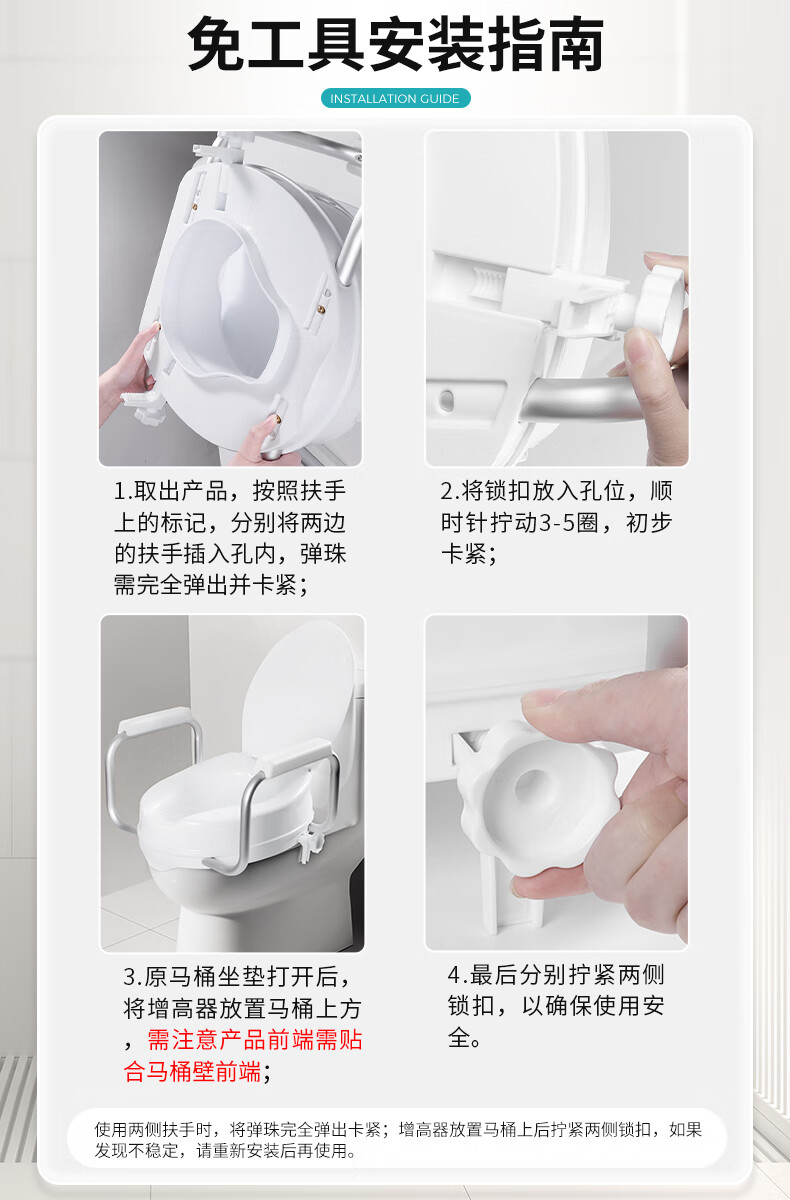 免工具安装指南

INSTALLATION GUIDE

1.取出产品，按照扶手上的标记，分别将两边的扶手插入孔内，弹珠需完全弹出并卡紧；

2.将锁扣放入孔位，顺时针拧动3-5圈，初步卡紧；

3.原马桶坐垫打开后，将增高器放置马桶上方，需注意产品前端需贴合马桶壁前端；

4.最后分别拧紧两侧锁扣，以确保使用安全。

使用两侧扶手时，将弹珠完全弹出卡紧；增高器放置马桶上后拧紧两侧锁扣，如果发现不稳定，请重新安装后再使用。