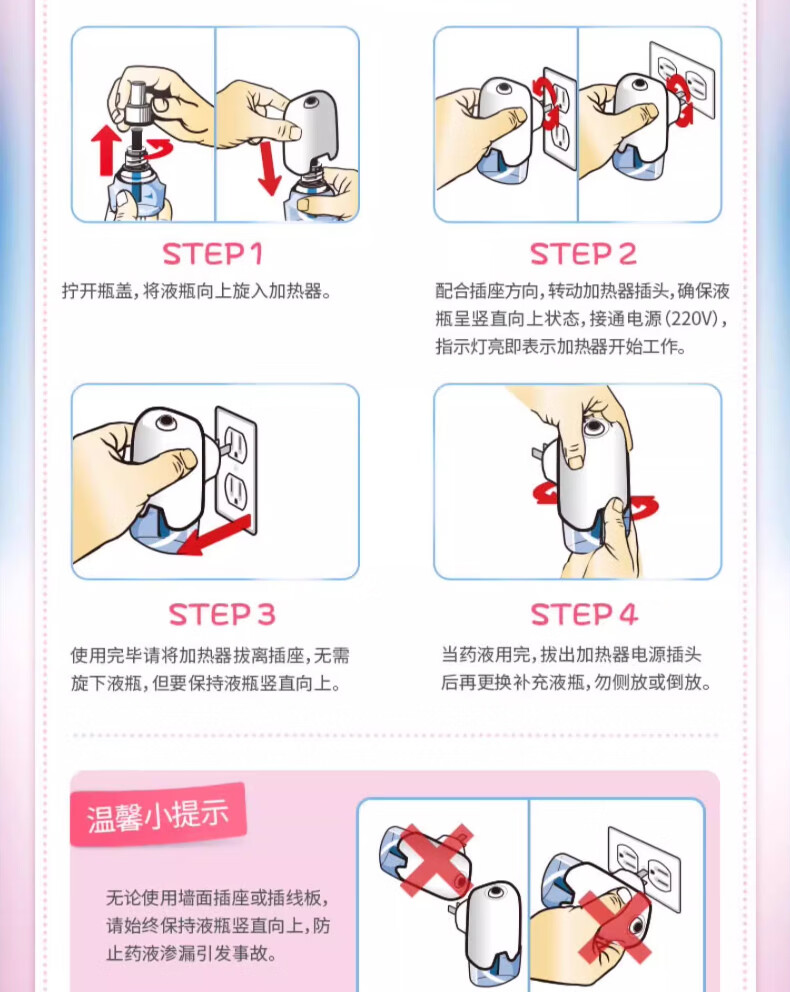 STEP 1

拧开瓶盖，将液瓶向上旋入加热器。

STEP 2

配合插座方向，转动加热器插头，确保液瓶呈竖直向上状态，接通电源(220V)，指示灯亮即表示加热器开始工作。

STEP 3

使用完毕请将加热器拔离插座，无需旋下液瓶，但要保持液瓶竖直向上。

STEP 4

当药液用完，拔出加热器电源插头后再更换补充液瓶，勿侧放或倒放。

温馨小提示

无论使用墙面插座或插线板，请始终保持液瓶竖直向上，防止药液渗漏引发事故。