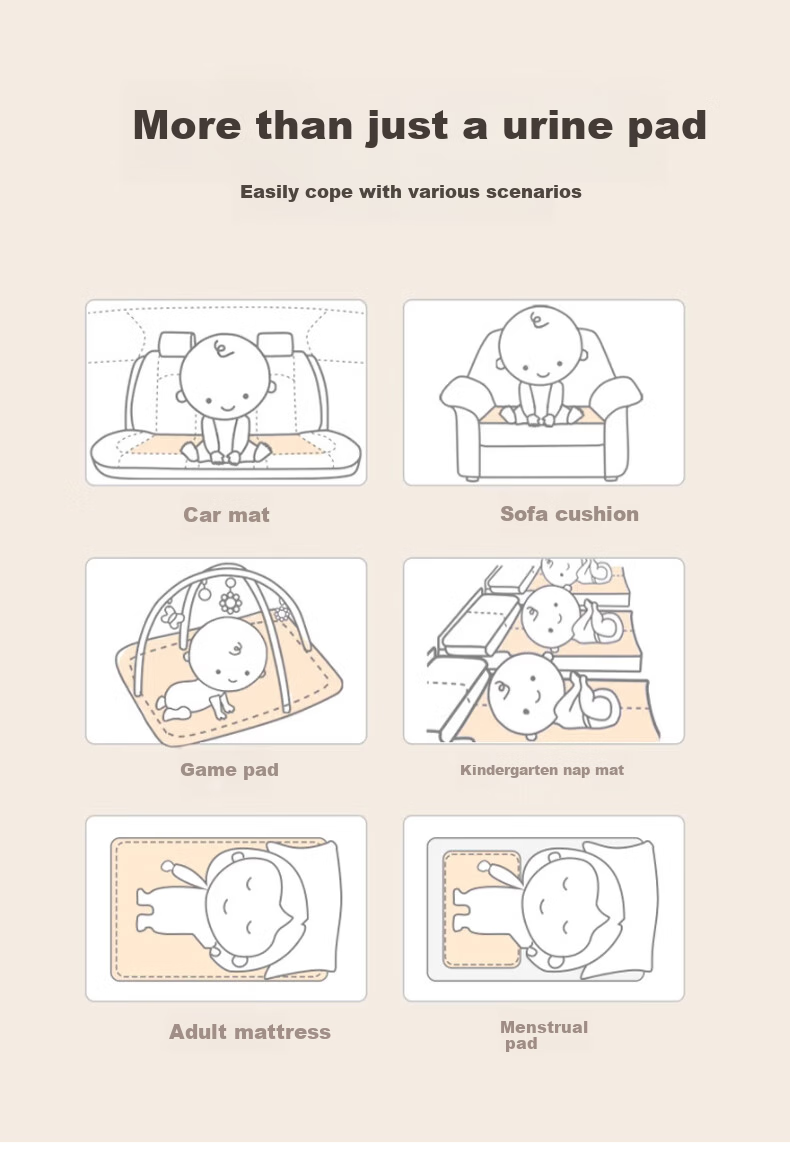 More than just a urine pad

Easily cope with various scenarios

Car mat

Sofa cushion

Game pad

Kindergarten nap mat

Adult mattress

Menstrual pad