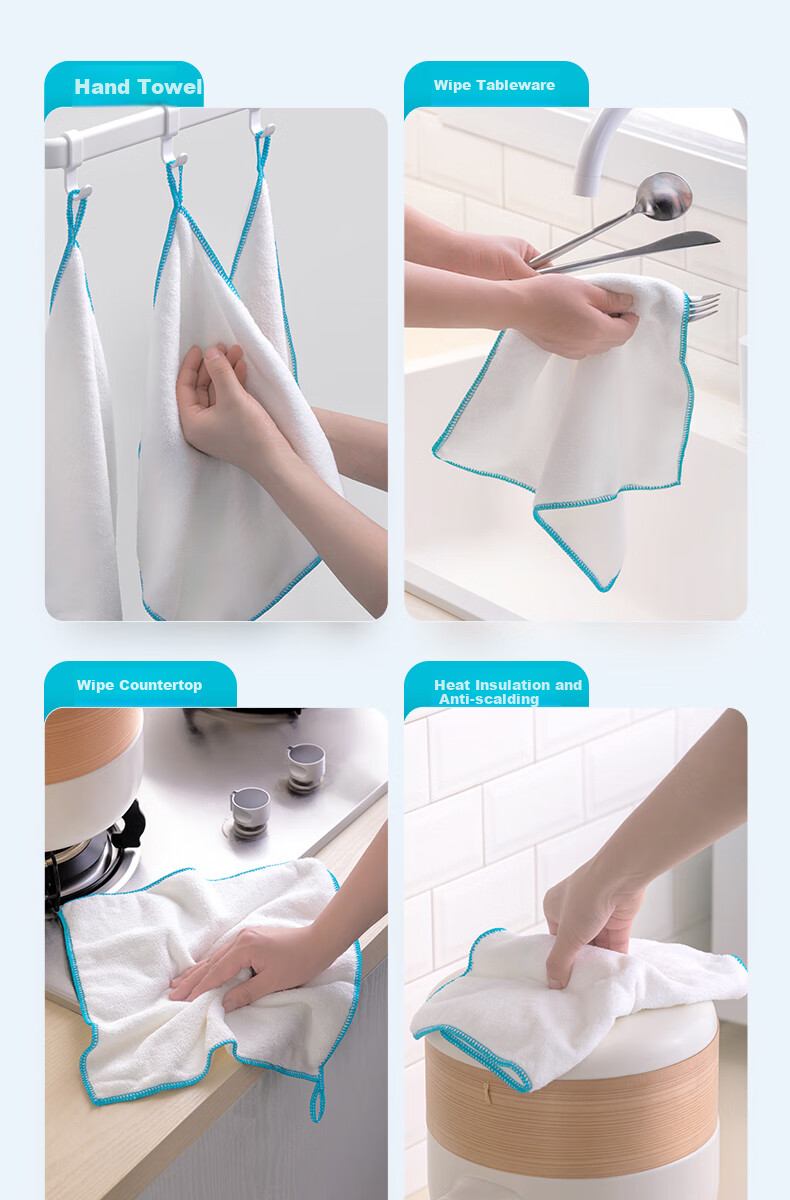 Hand Towel

Wipe Tableware

Wipe Countertop

Heat Insulation and Anti-scalding