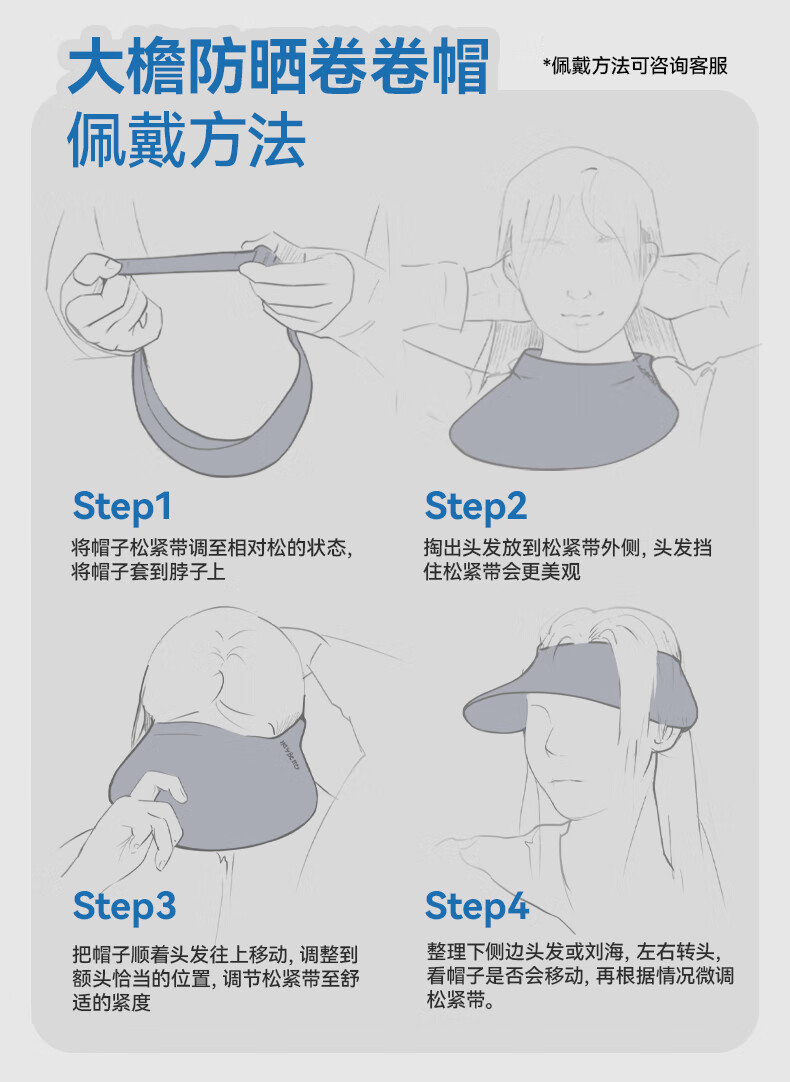 大檐防晒卷卷帽
佩戴方法

*佩戴方法可咨询客服

Step1
将帽子松紧带调至相对松的状态，将帽子套到脖子上

Step2
掏出头发放到松紧带外侧，头发挡住松紧带会更美观

Step3
把帽子顺着头发往上移动，调整到额头恰当的位置，调节松紧带至舒适的紧度

Step4
整理下侧边头发或刘海，左右转头，看帽子是否会移动，再根据情况微调松紧带。