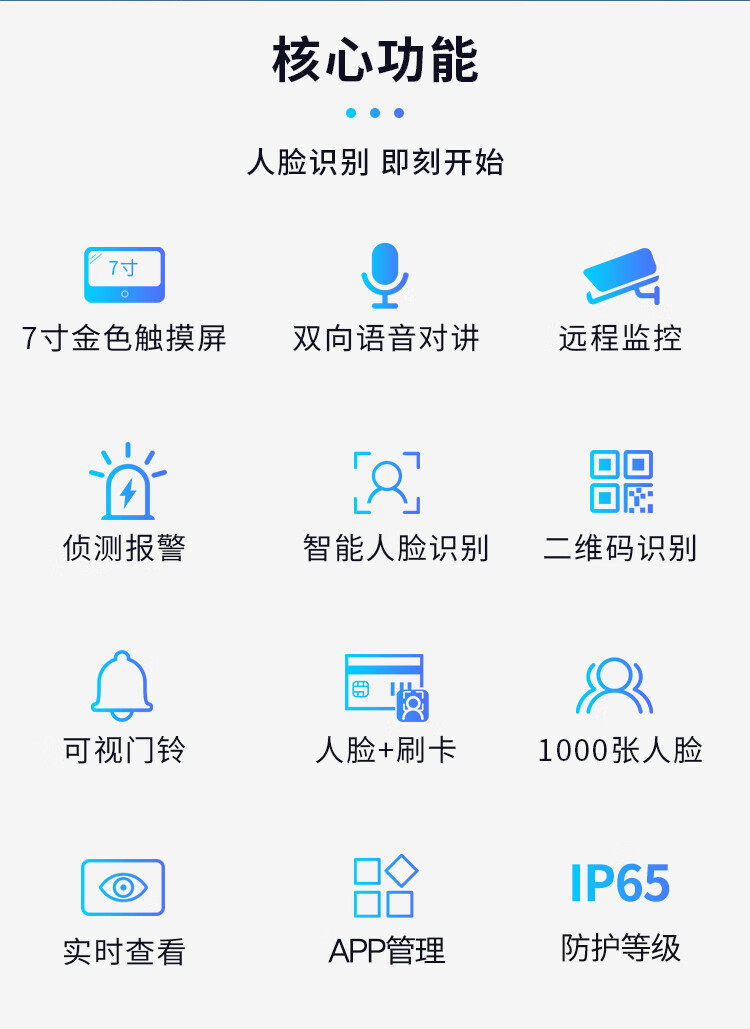 核心功能

人脸识别 即刻开始

7寸

7寸金色触摸屏

双向语音对讲

远程监控

侦测报警

智能人脸识别

二维码识别

可视门铃

人脸+刷卡

1000张人脸

实时查看

APP管理

IP65

防护等级