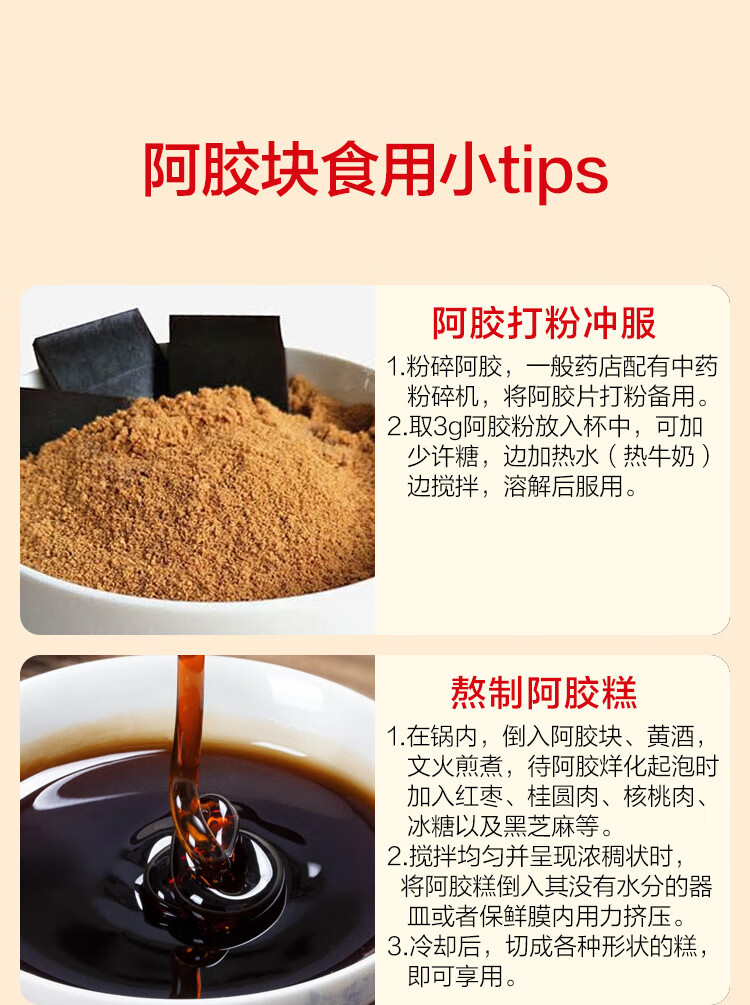 阿胶块食用小tips

阿胶打粉冲服

1.粉碎阿胶，一般药店配有中药粉碎机，将阿胶片打粉备用。
2.取3g阿胶粉放入杯中，可加少许糖，边加热水（热牛奶）边搅拌，溶解后服用。

熬制阿胶糕

1.在锅内，倒入阿胶块、黄酒，文火煎煮，待阿胶烊化起泡时加入红枣、桂圆肉、核桃肉、冰糖以及黑芝麻等。
2.搅拌均匀并呈现浓稠状时，将阿胶糕倒入其没有水分的器皿或者保鲜膜内用力挤压。
3.冷却后，切成各种形状的糕，即可享用。