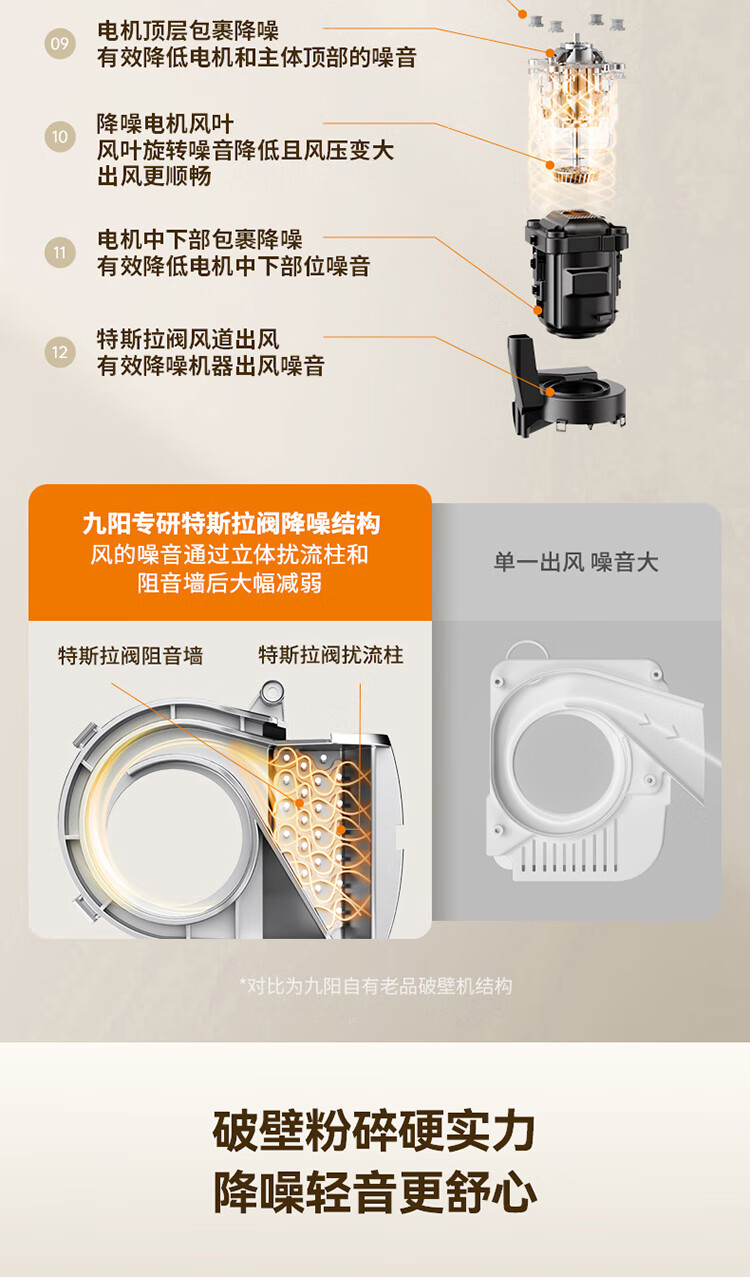 09
电机顶层包裹降噪
有效降低电机和主体顶部的噪音

10
降噪电机风叶
风叶旋转噪音降低且风压变大
出风更顺畅

11
电机中下部包裹降噪
有效降低电机中下部位噪音

12
特斯拉阀风道出风
有效降噪机器出风噪音

九阳专研特斯拉阀降噪结构
风的噪音通过立体扰流柱和
阻音墙后大幅减弱

特斯拉阀阻音墙
特斯拉阀扰流柱

单一出风 噪音大

*对比为九阳自有老品破壁机结构

破壁粉碎硬实力
降噪轻音更舒心