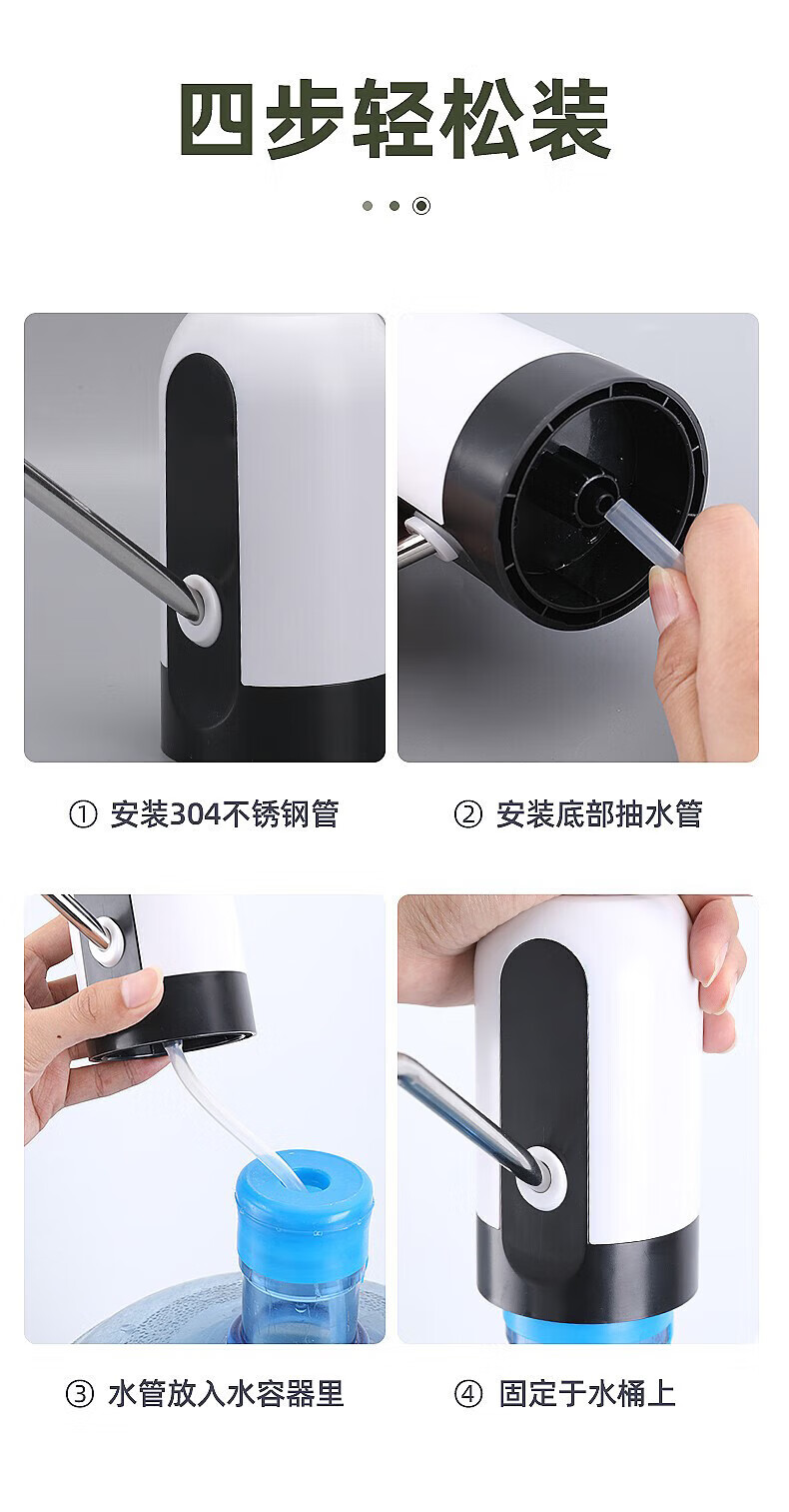 四步轻松装

① 安装304不锈钢管

② 安装底部抽水管

③ 水管放入水容器里

④ 固定于水桶上