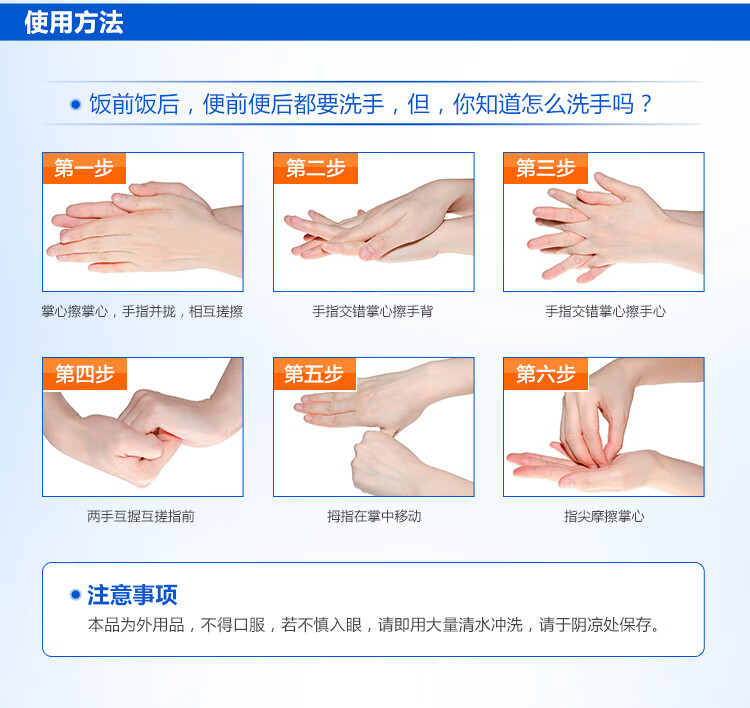 使用方法

饭前饭后，便前便后都要洗手，但，你知道怎么洗手吗？

第一步

掌心擦掌心，手指并拢，相互搓擦

第二步

手指交错掌心擦手背

第三步

手指交错掌心擦手心

第四步

两手互握互搓指前

第五步

拇指在掌中移动

第六步

指尖摩擦掌心

注意事项

本品为外用品，不得口服，若不慎入眼，请即用大量清水冲洗，请于阴凉处保存。