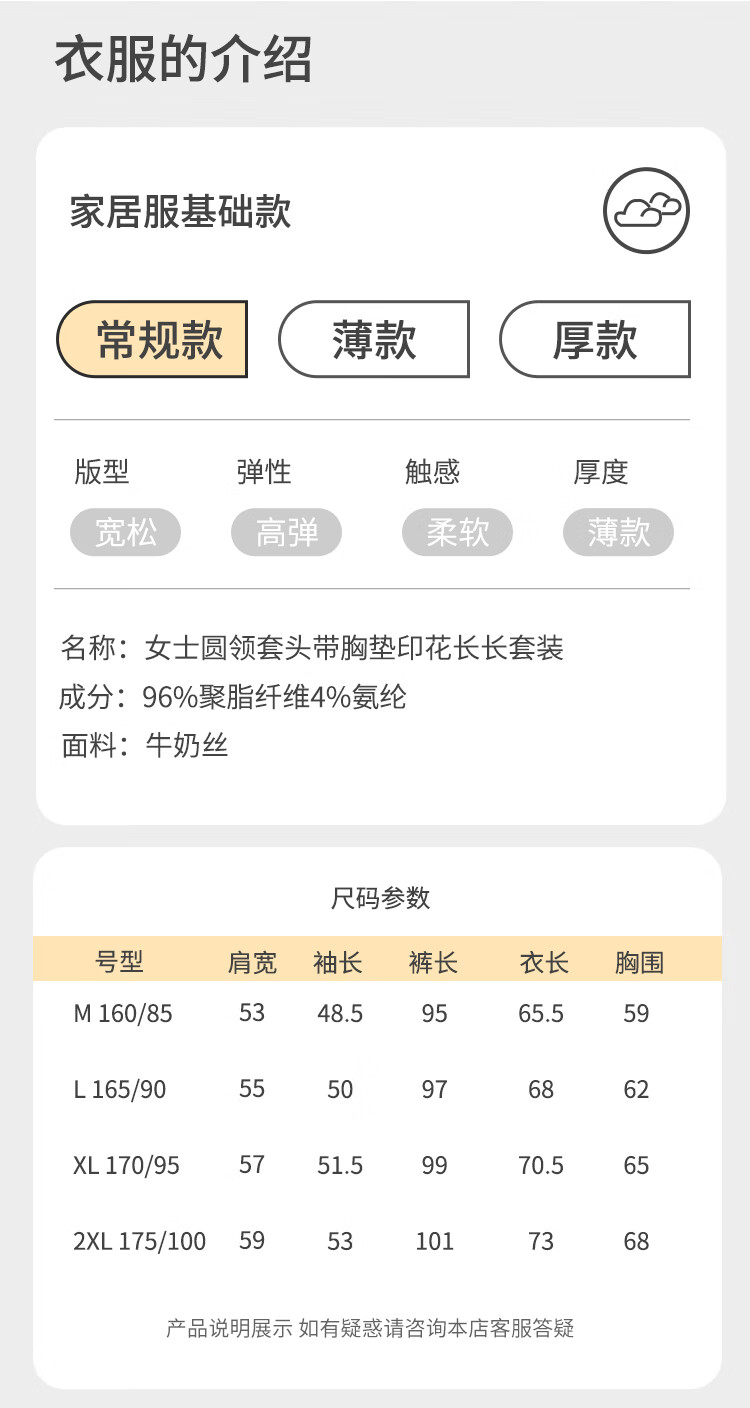 衣服的介绍

家居服基础款

常规款 薄款 厚款

版型 弹性 触感 厚度
宽松 高弹 柔软 薄款

名称：女士圆领套头带胸垫印花长长套装
成分：96%聚脂纤维4%氨纶
面料：牛奶丝

尺码参数

| 号型 | 肩宽 | 袖长 | 裤长 | 衣长 | 胸围 |
|---|---|---|---|---|---|
| M 160/85 | 53 | 48.5 | 95 | 65.5 | 59 |
| L 165/90 | 55 | 50 | 97 | 68 | 62 |
| XL 170/95 | 57 | 51.5 | 99 | 70.5 | 65 |
| 2XL 175/100 | 59 | 53 | 101 | 73 | 68 |

产品说明展示 如有疑惑请咨询本店客服答疑