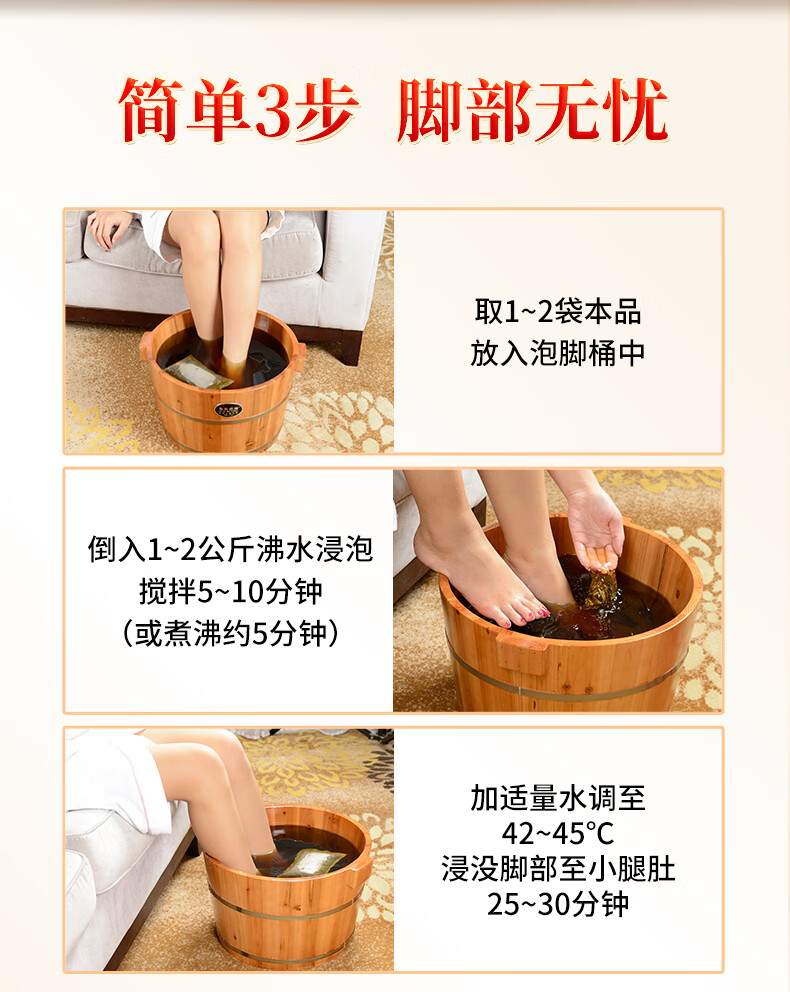 简单3步 脚部无忧

取1~2袋本品
放入泡脚桶中

倒入1~2公斤沸水浸泡
搅拌5~10分钟
（或煮沸约5分钟）

加适量水调至
42~45°C
浸没脚部至小腿肚
25~30分钟