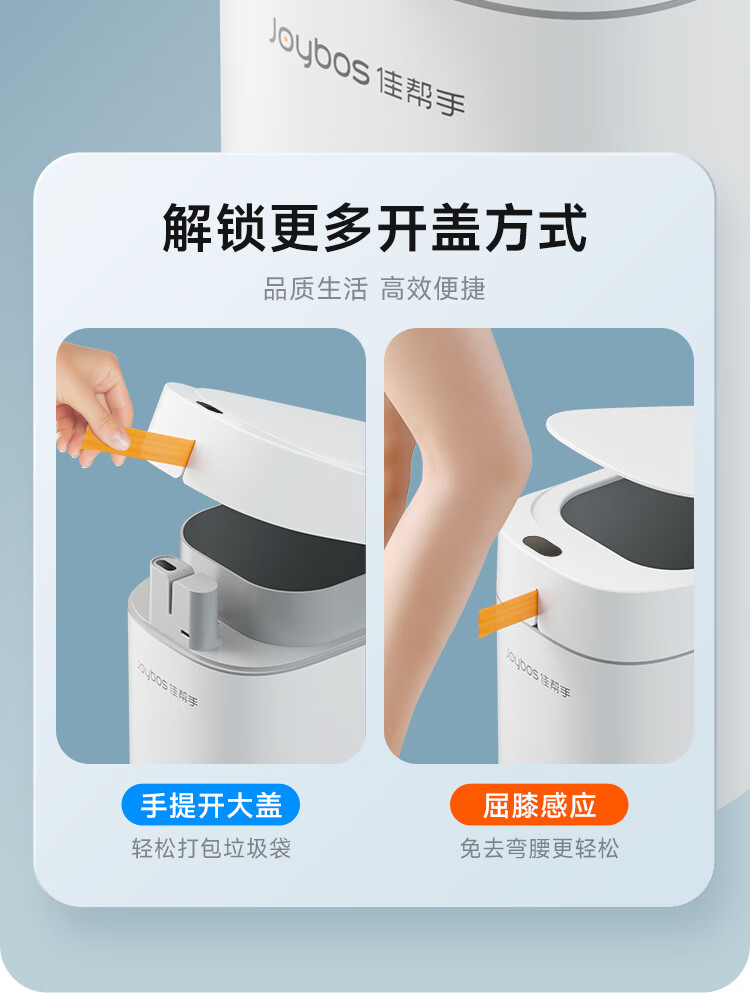 Joybos 佳帮手

解锁更多开盖方式

品质生活 高效便捷

Joybos 佳帮手

Joybos 佳帮手

手提开大盖

轻松打包垃圾袋

屈膝感应

免去弯腰更轻松