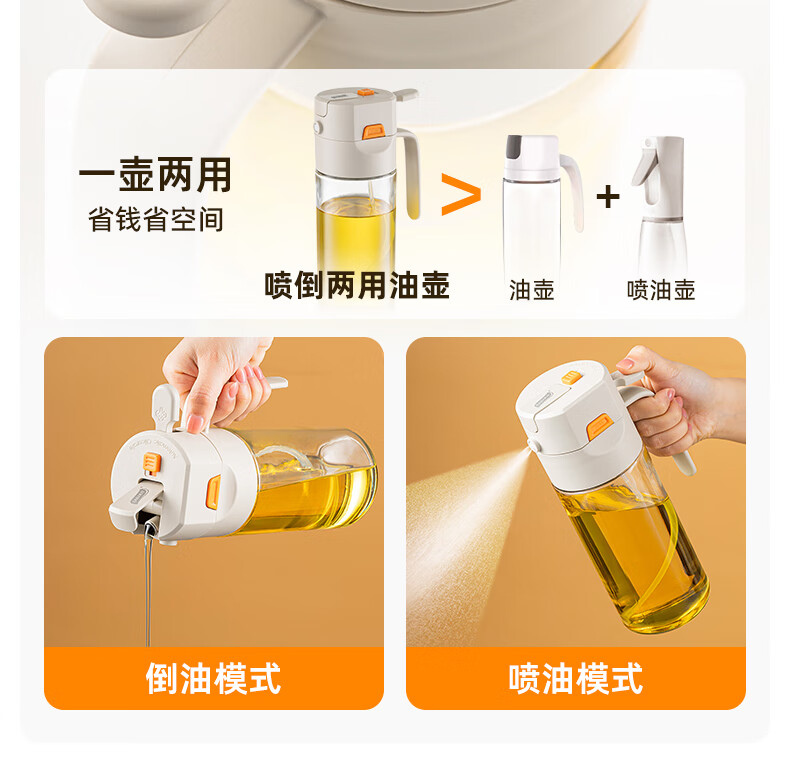 一壶两用
省钱省空间

喷倒两用油壶 > 油壶 + 喷油壶

倒油模式

喷油模式